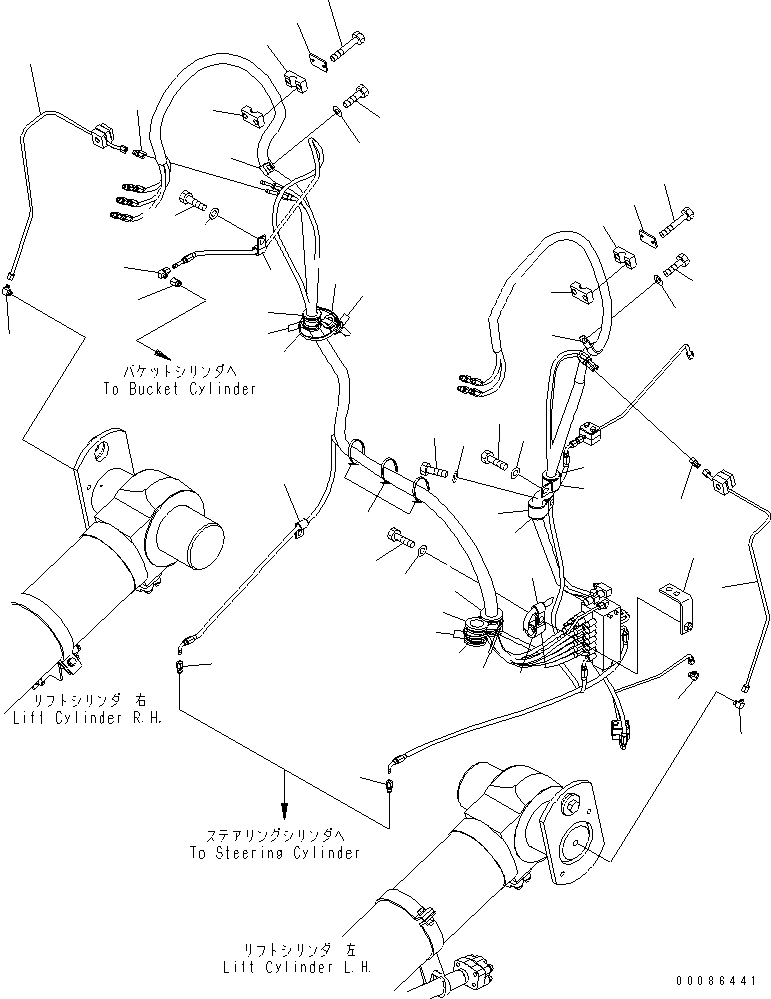 バケットシリンダへ
To Bucket Cylinder

リフトシリンダ 右
Lift Cylinder R.H.

ステアリングシリンダへ
To Steering Cylinder

リフトシリンダ 左
Lift Cylinder L.H.

00086441