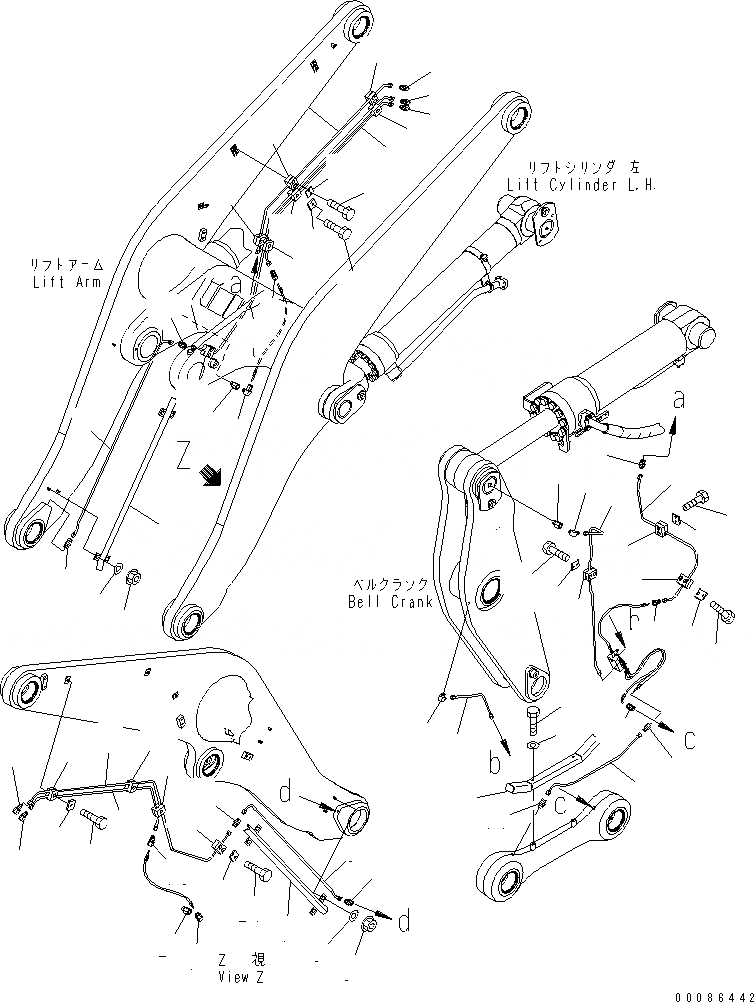 リフトシリンダ 左
Lift Cylinder L.H.

リフトアーム
Lift Arm

a

Z

a

ベルクランク
Bell Crank

b

c

c

d

d

Z 視
View Z

00086442