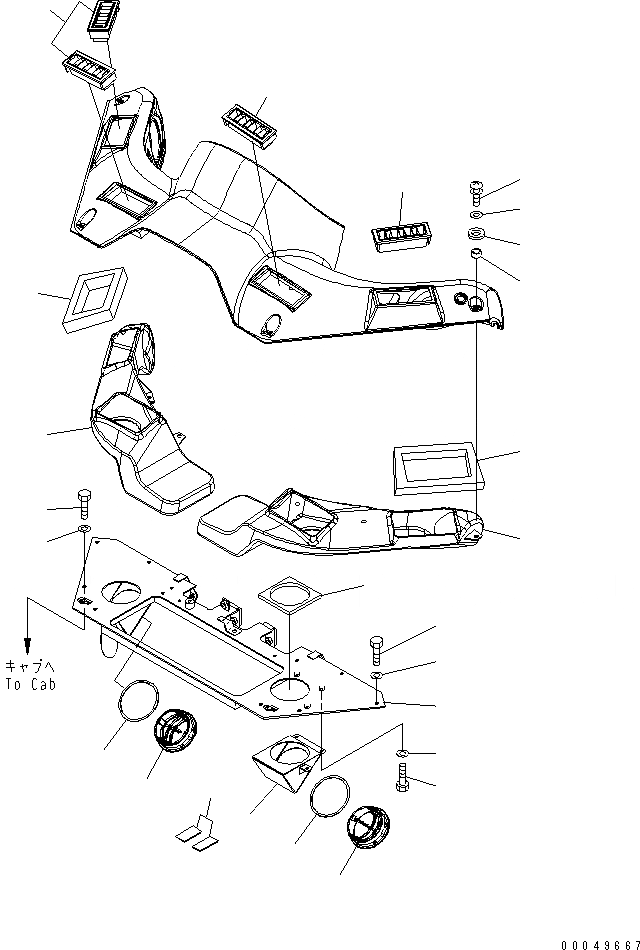 キャブへ
To Cab

00049667