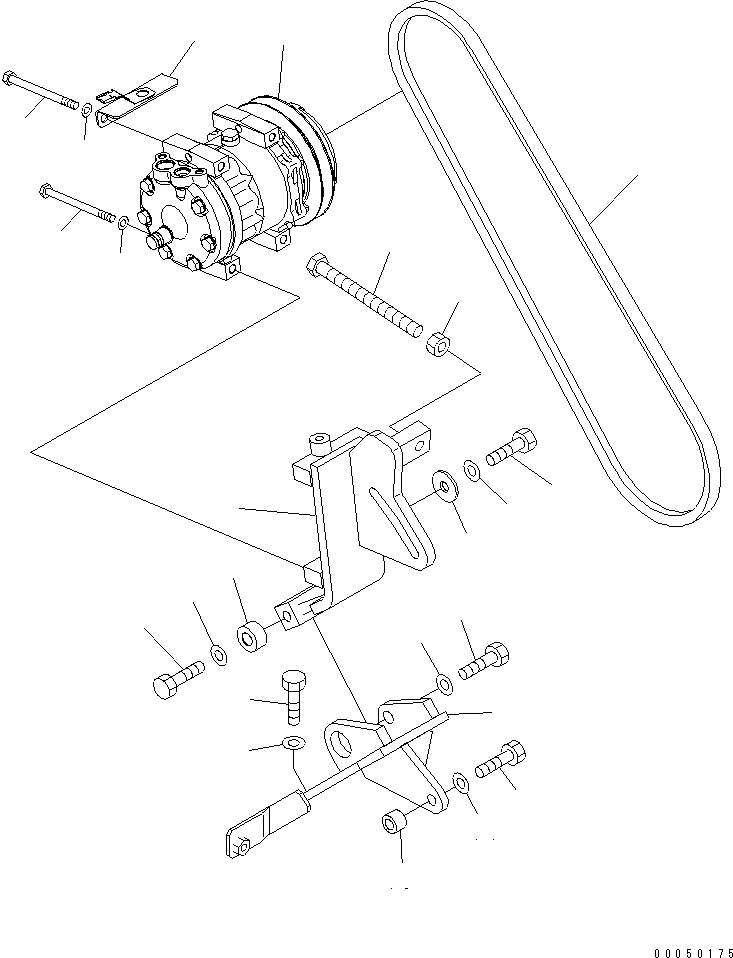 00050175