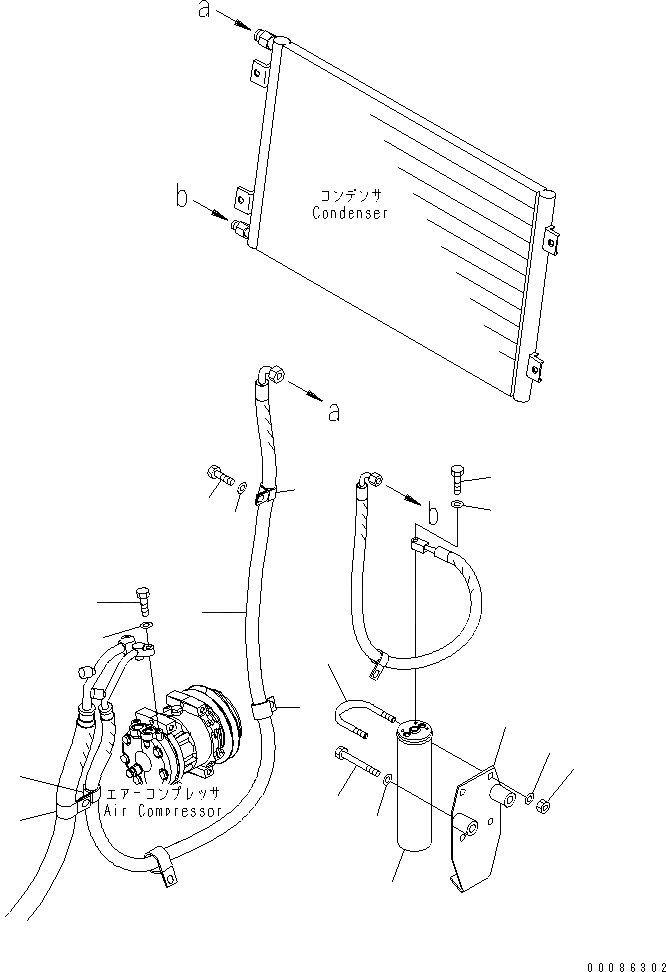 a

b

コンデンサ
Condenser

a

b

エアーコンプレッサ
Air Compressor

00086302