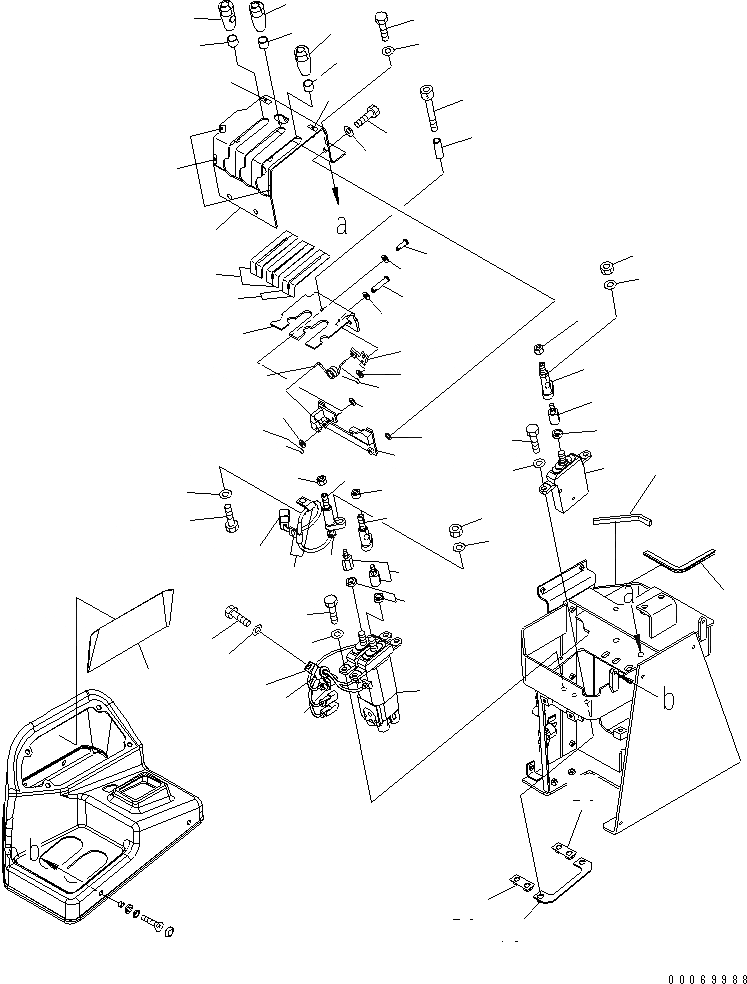 a

a

b

b

00069988