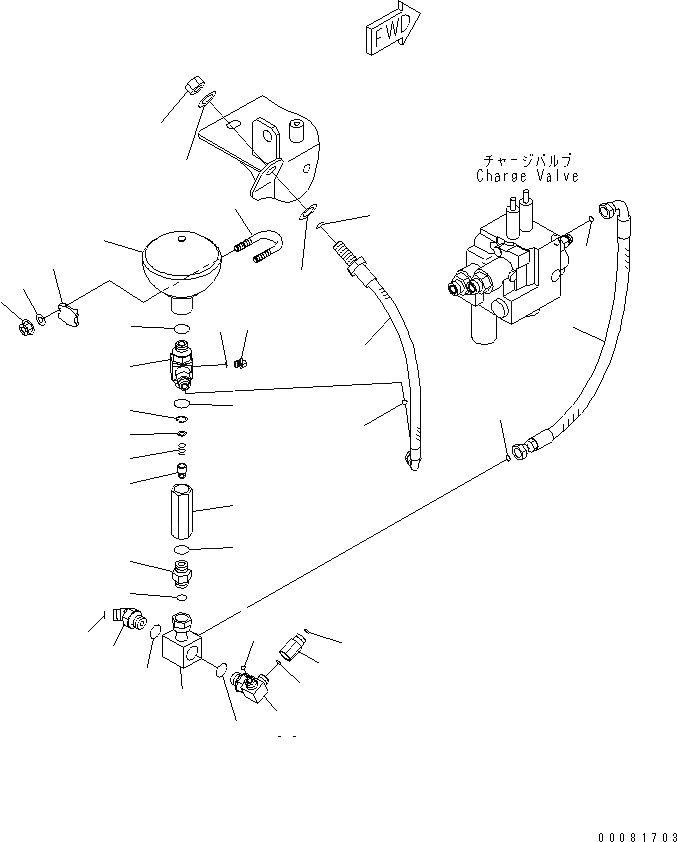 FWD

チャージバルブ
Charge Valve

00081703