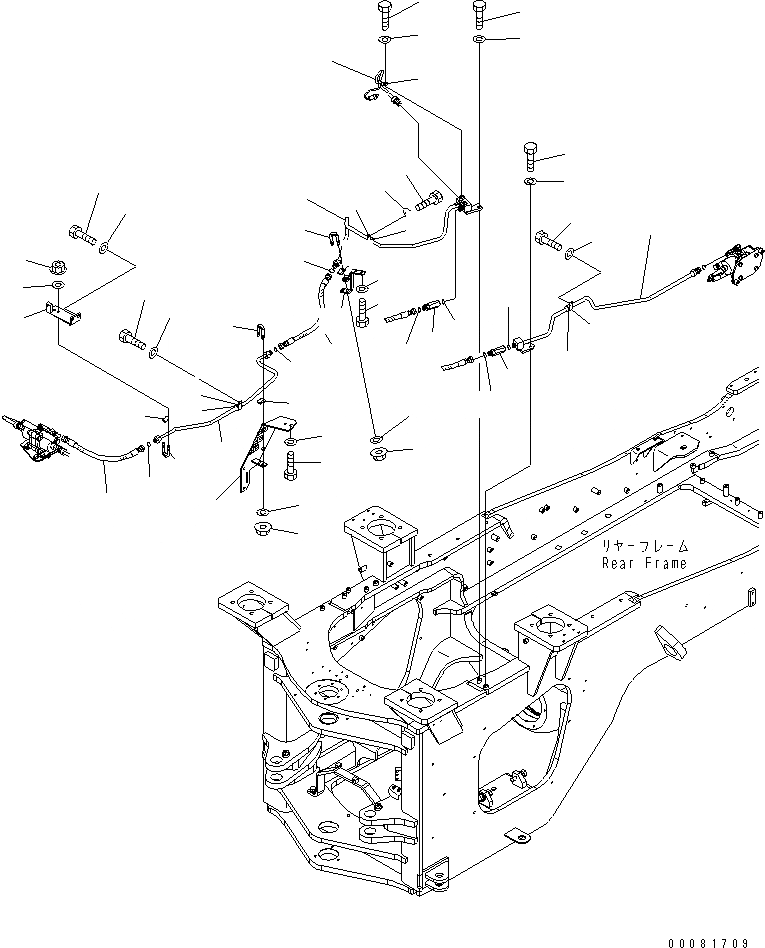 リヤーフレーム
Rear Frame

00081709