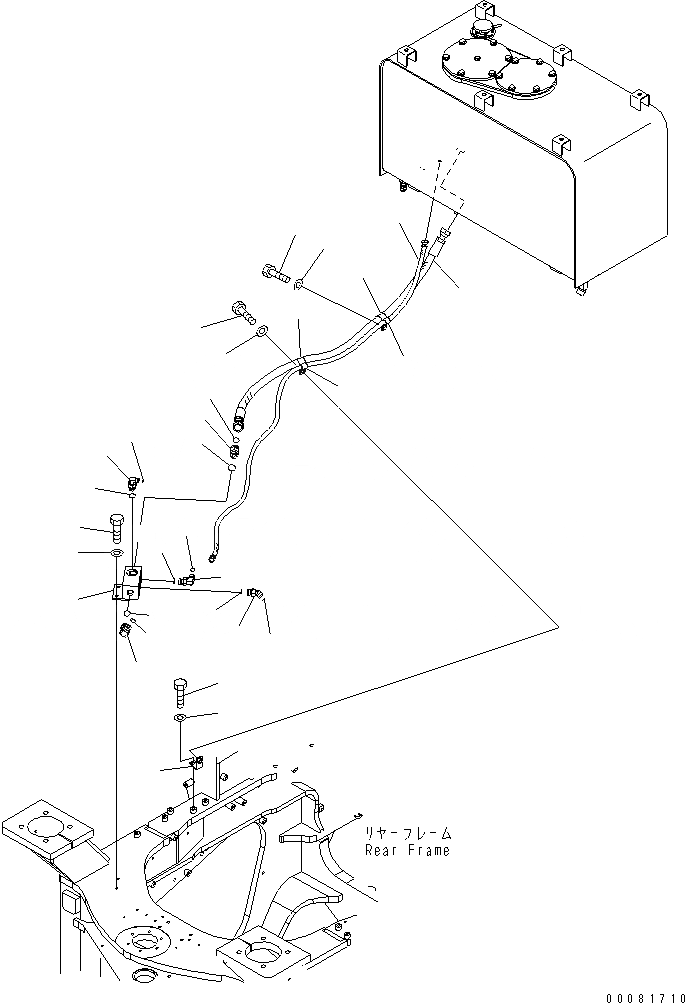 リヤーフレーム
Rear Frame

00081710