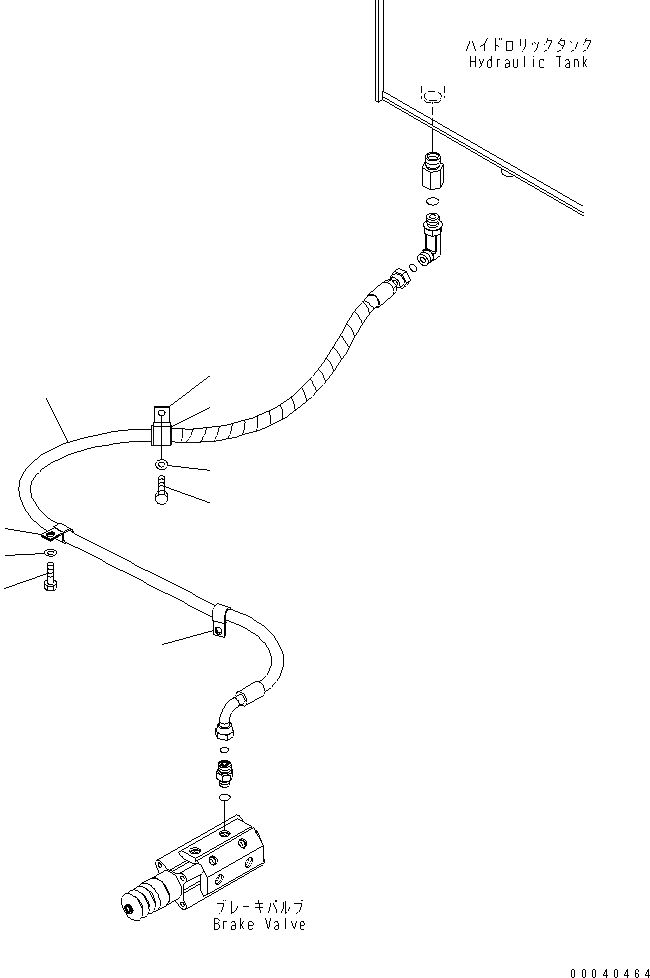 ハイドロリックタンク
Hydraulic Tank

ブレーキバルブ
Brake Valve

00040464