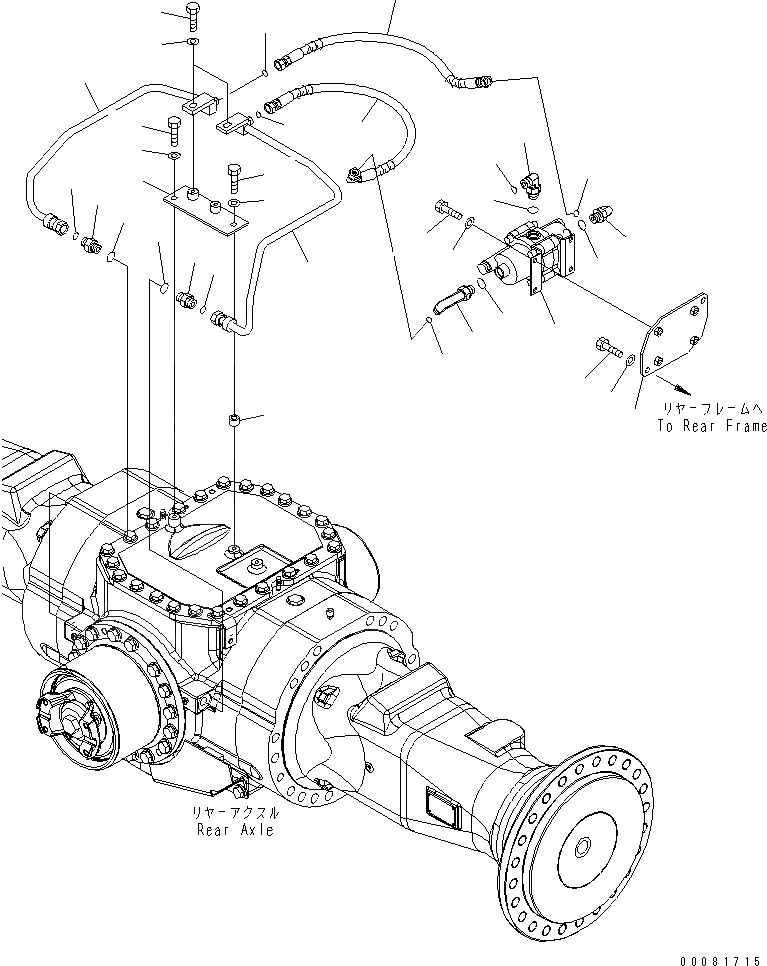 リヤーフレームへ
To Rear Frame

リヤーアクスル
Rear Axle

00081715