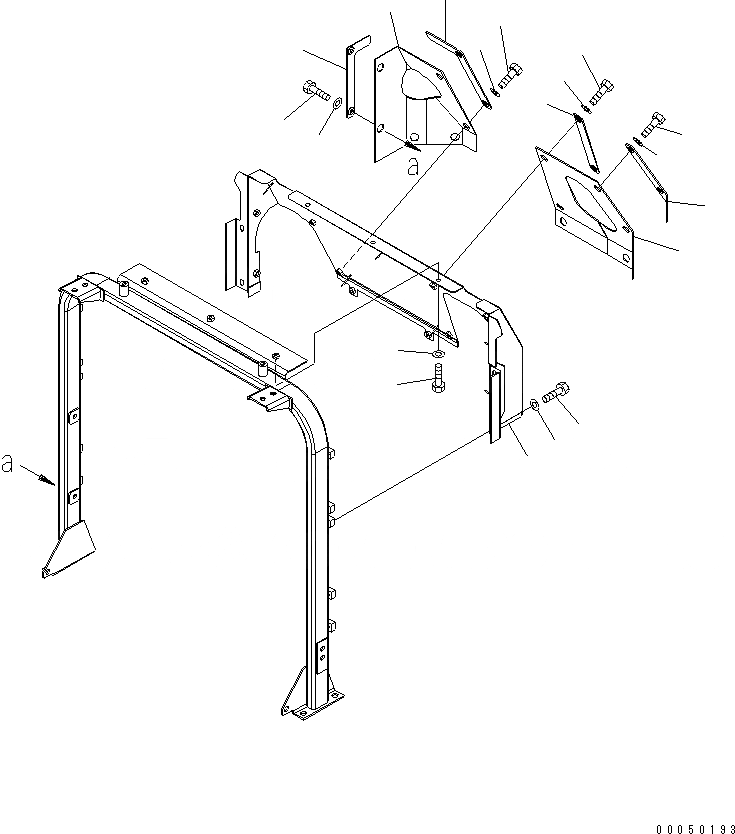 a

a

00050193