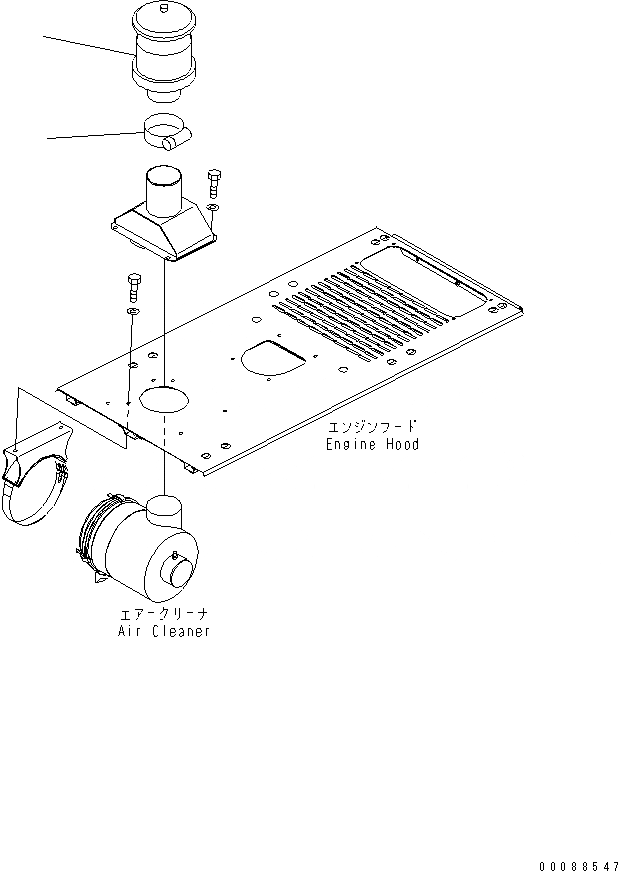 エンジンフード
Engine Hood

エアークリーナ
Air Cleaner

00088547