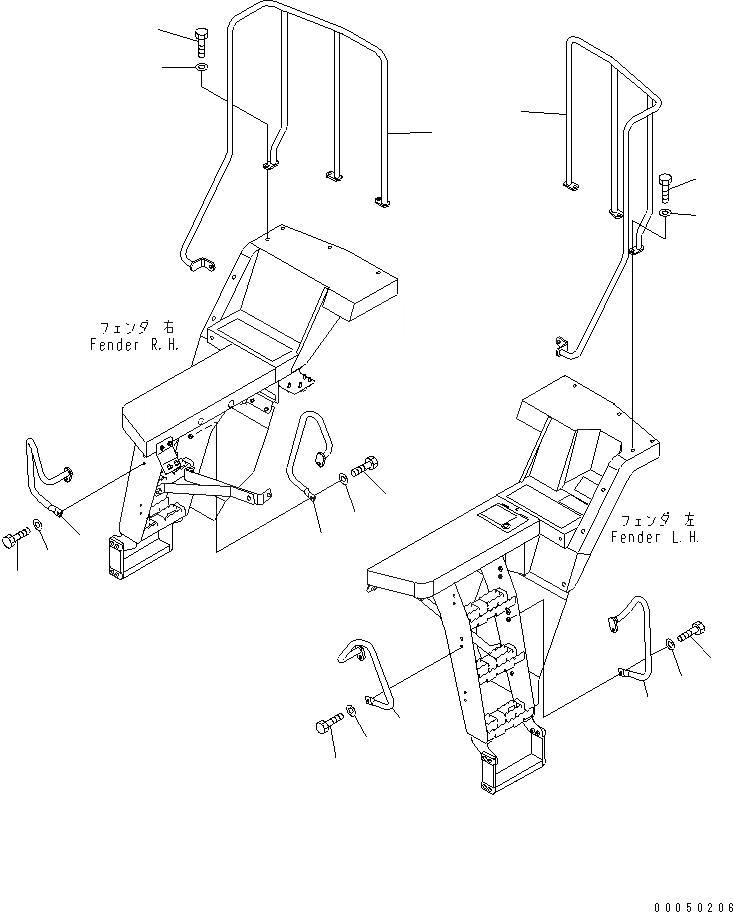 フェンダ 右
Fender R.H.

フェンダ 左
Fender L.H.

00050206