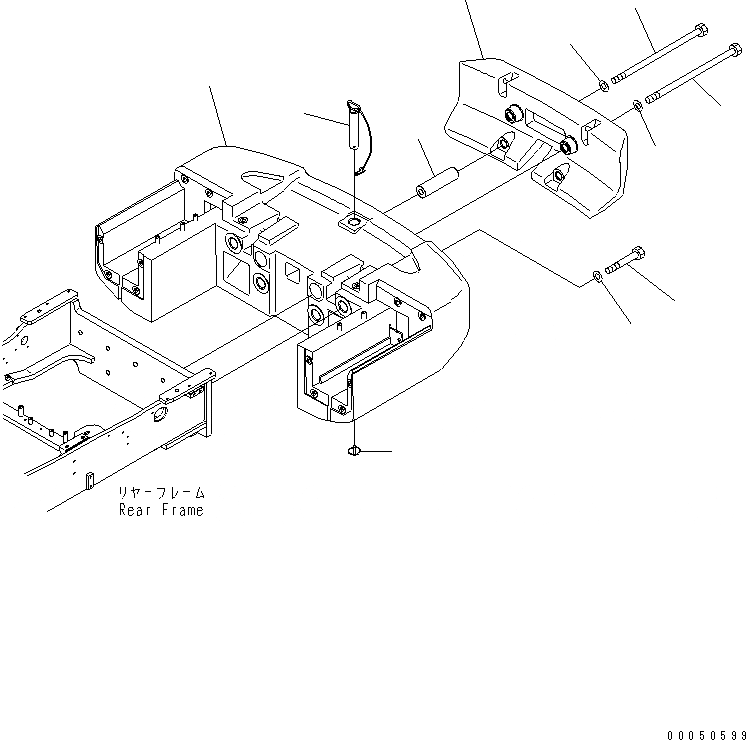 リヤーフレーム
Rear Frame

00050599