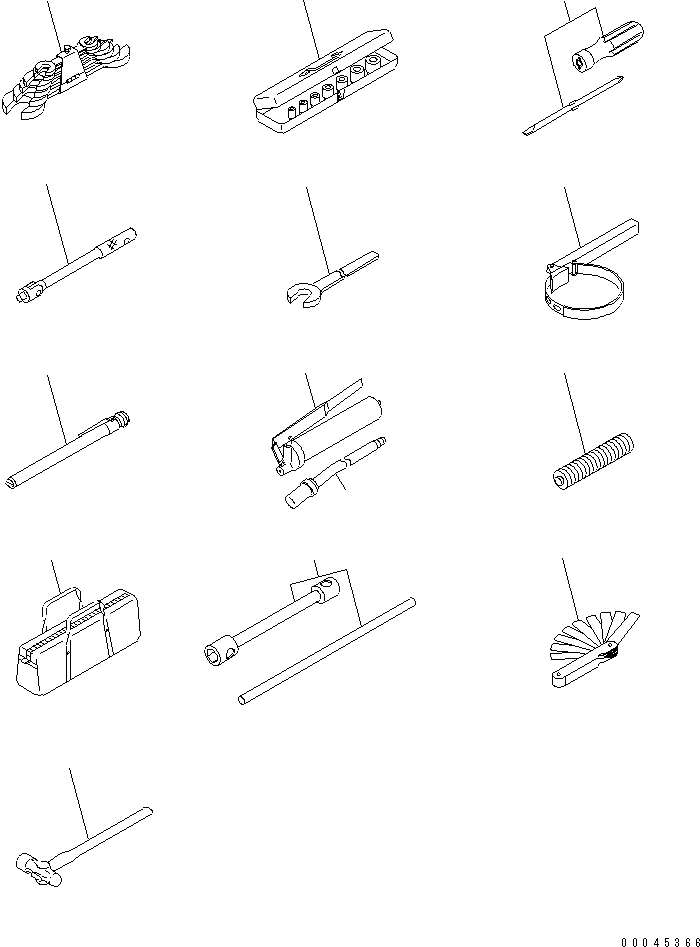 00045366