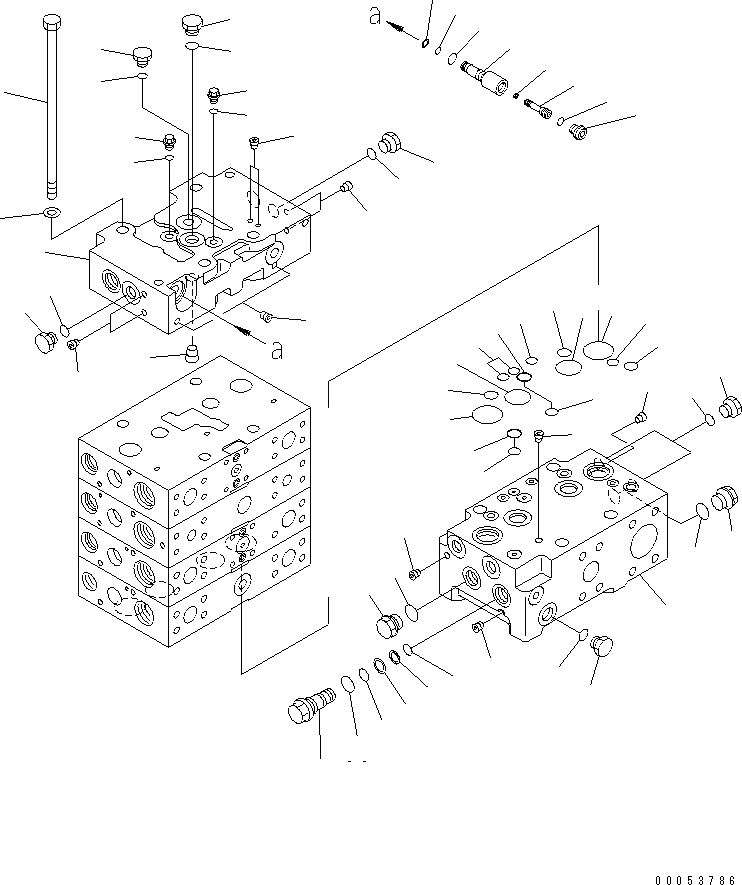 a

a

00053786