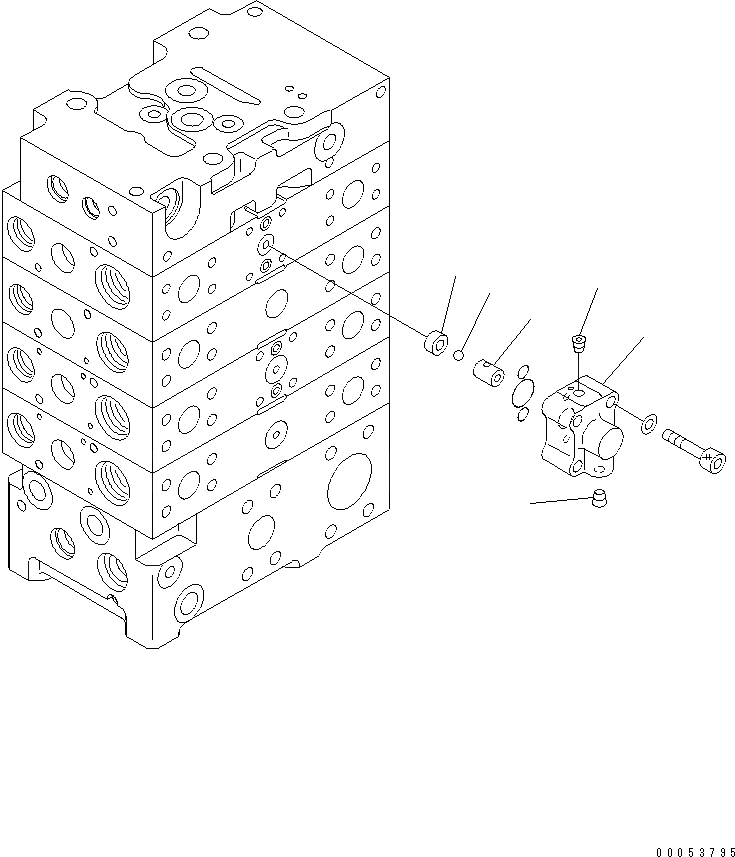 00053795