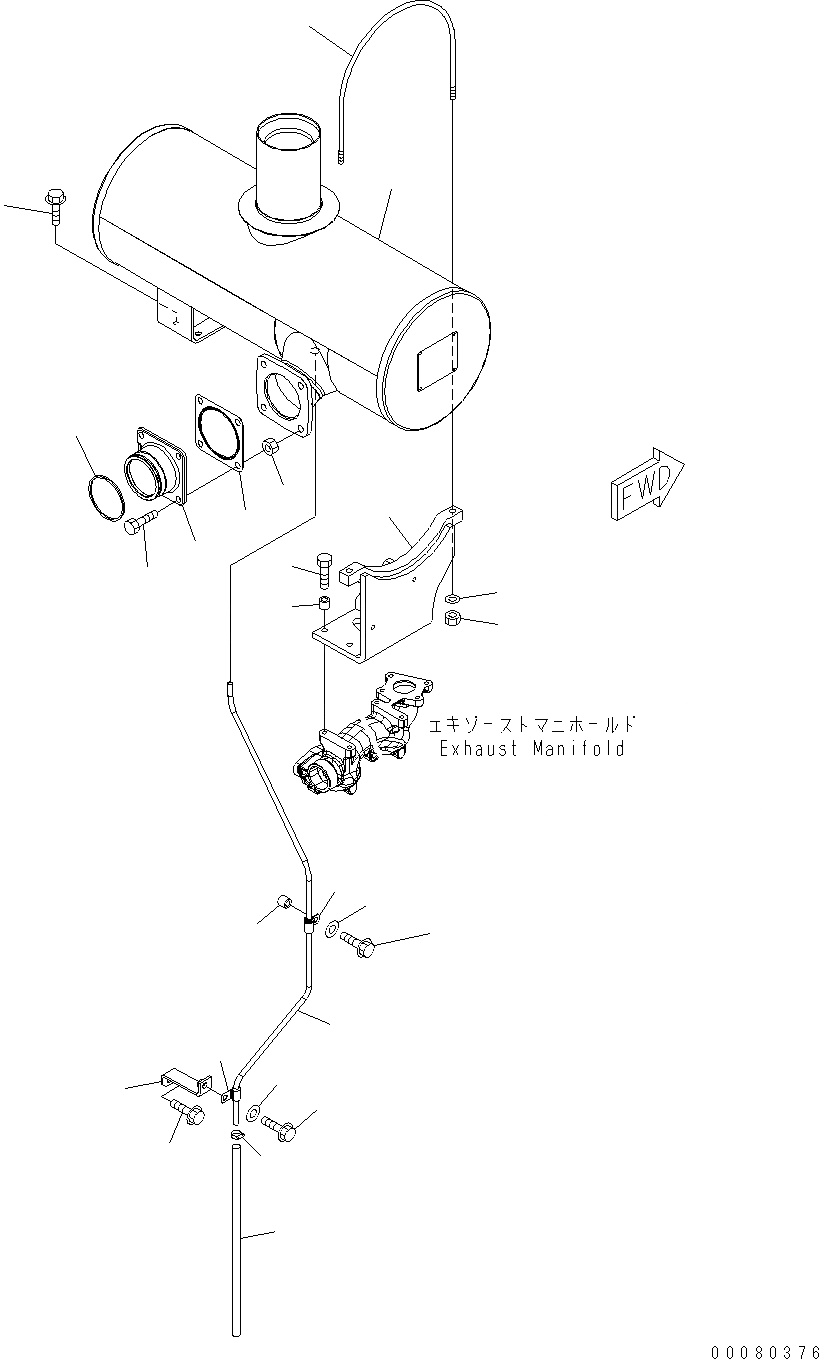 FWD

エキゾーストマニホールド
Exhaust Manifold

00080376