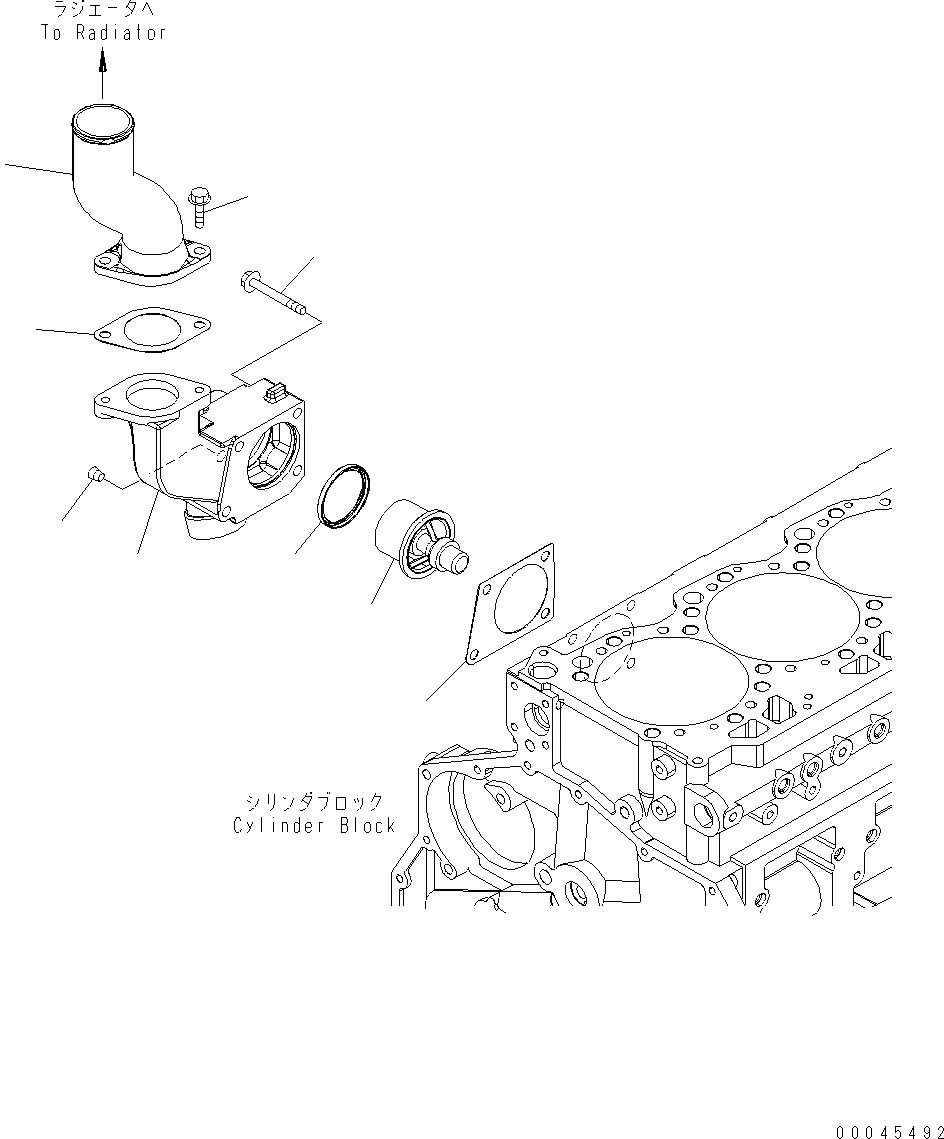 ラジエータへ
To Radiator

シリンダブロック
Cylinder Block

00045492