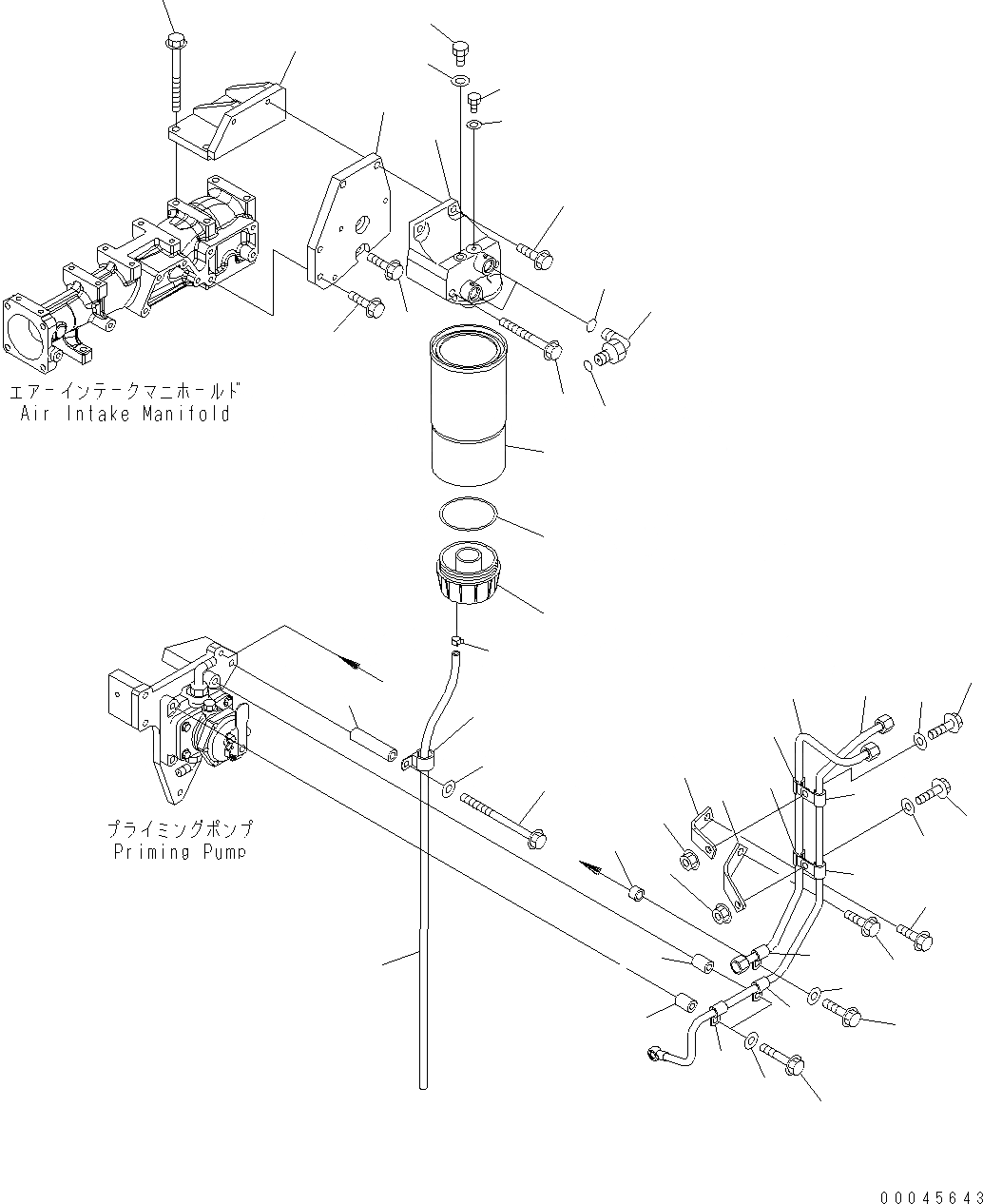 エアーインテークマニホールド
Air Intake Manifold

プライミングポンプ
Priming Pump

00045643