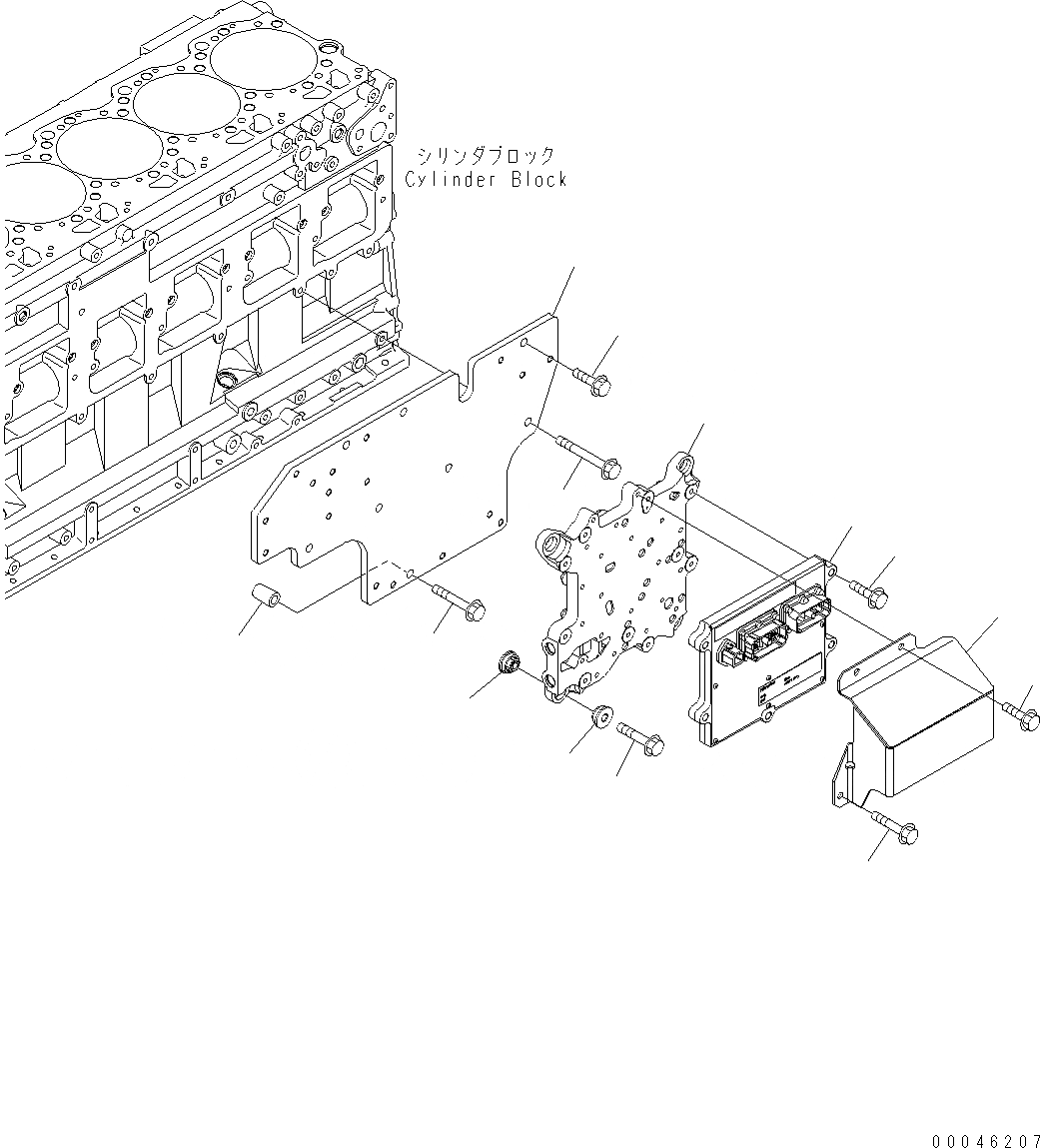 シリンダブロック
Cylinder Block

00046207