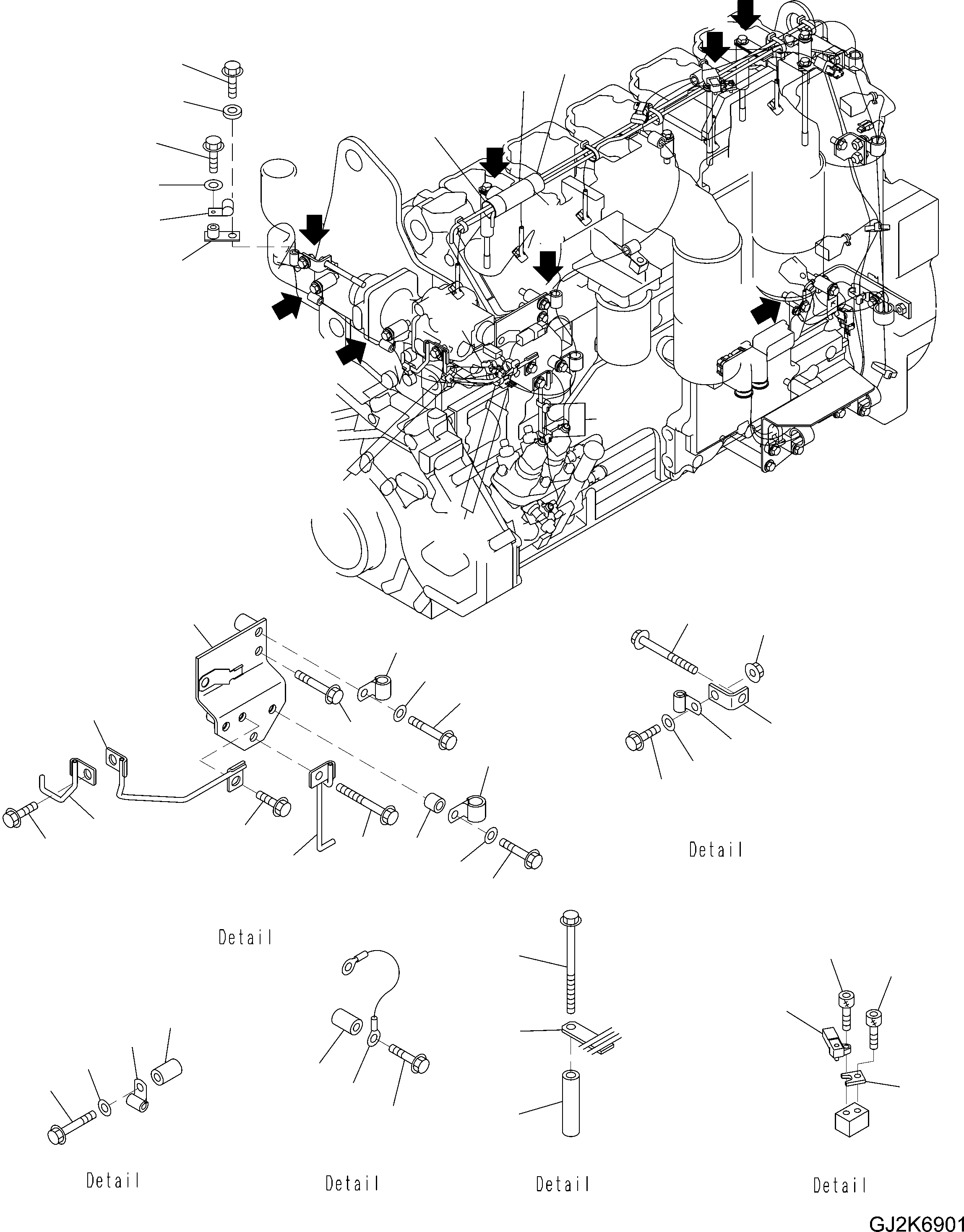 Detail

Detail

Detail

Detail

Detail

Detail

GJ2K6901