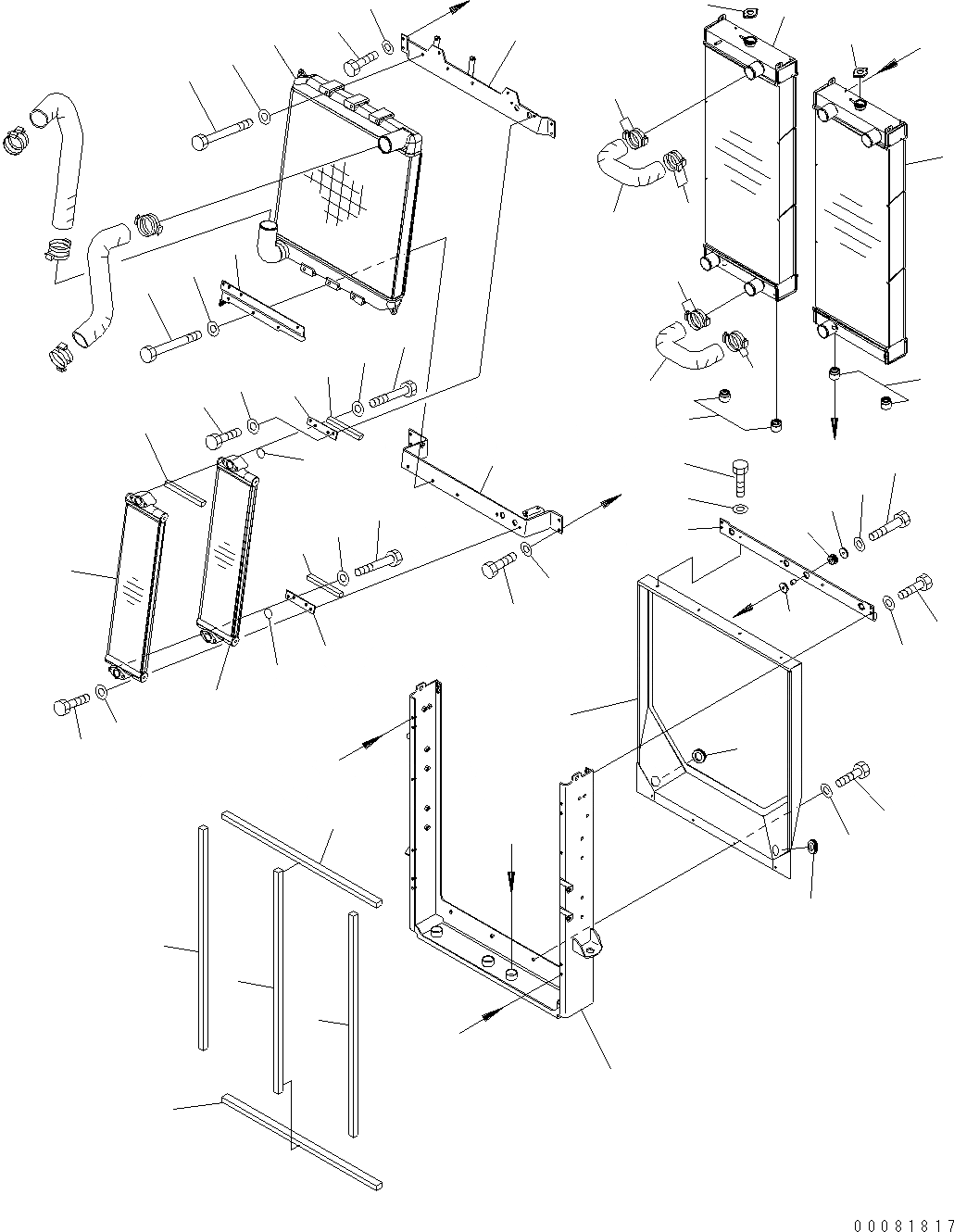 00081817