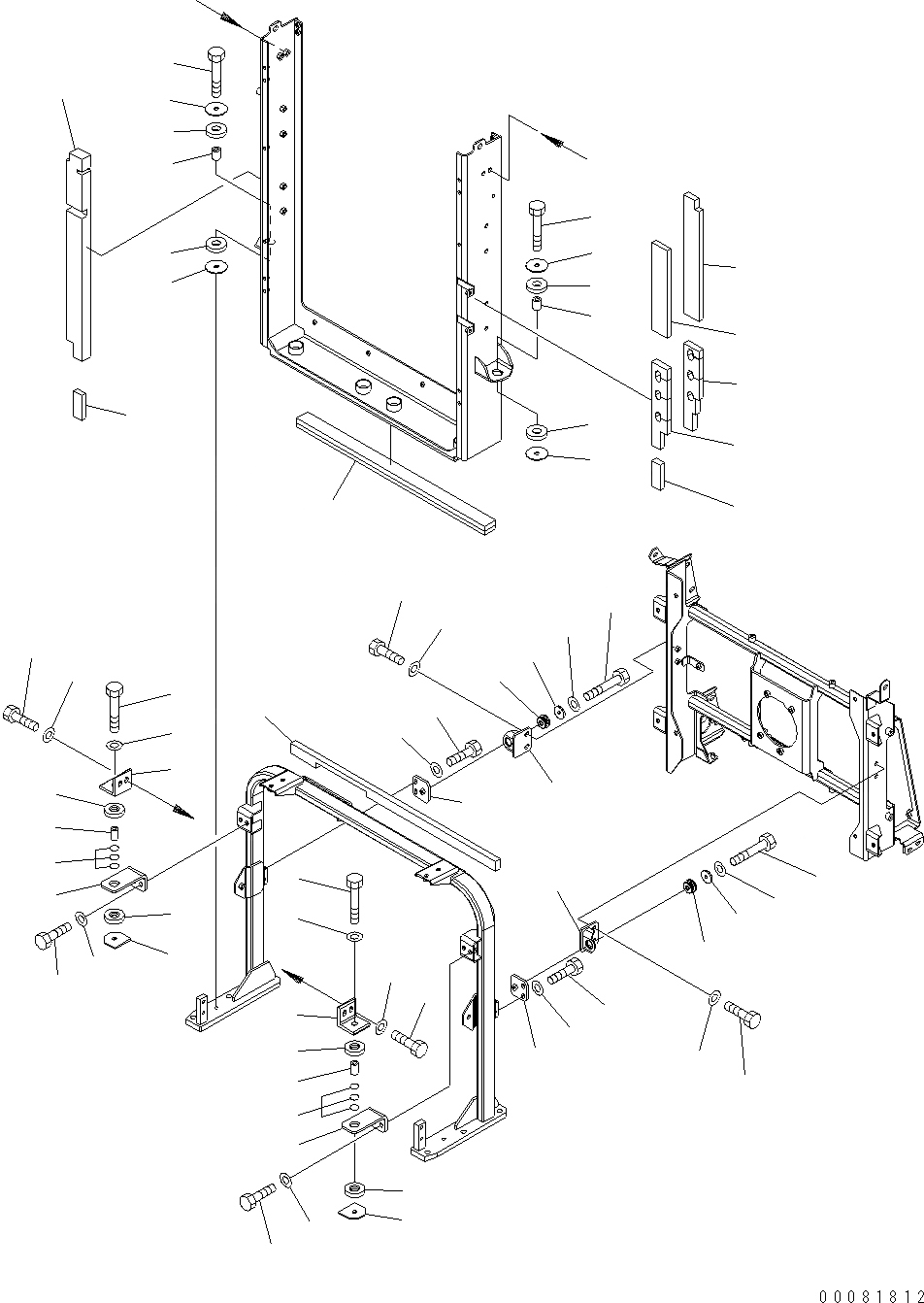 00081812