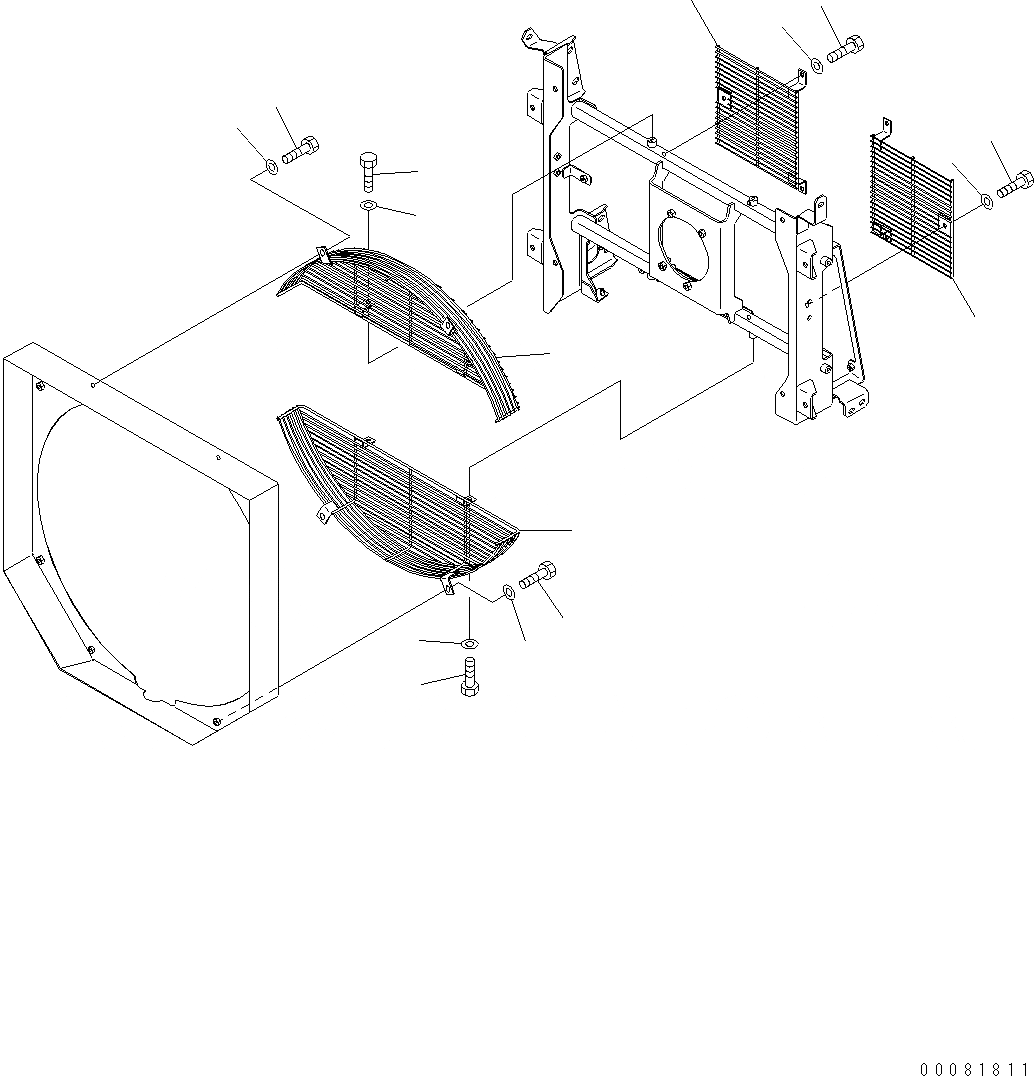 00081811