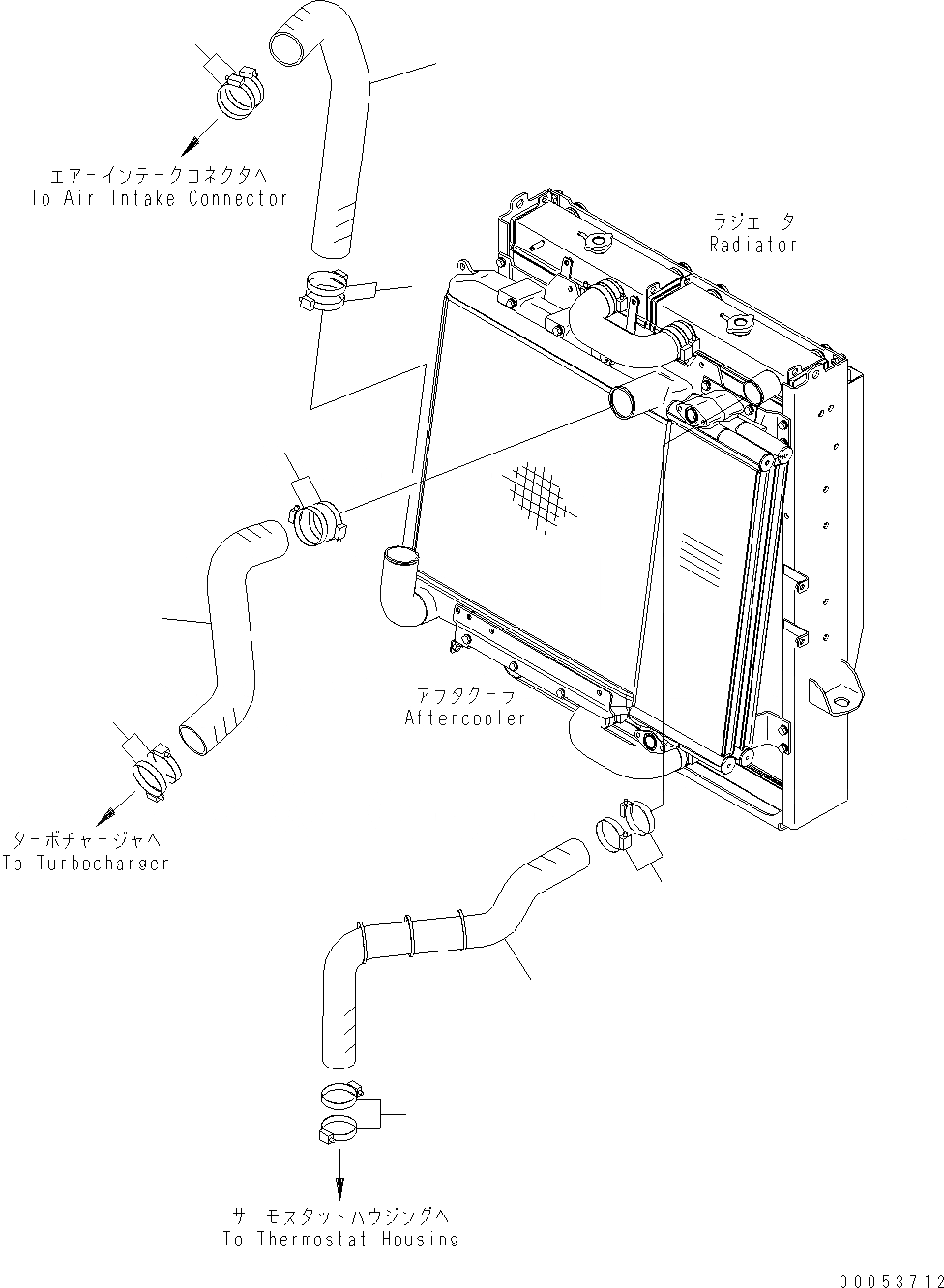 エアーインテークコネクタへ
To Air Intake Connector

ラジエータ
Radiator

アフタクーラ
Aftercooler

ターボチャージャへ
To Turbocharger

サーモスタットハウジングへ
To Thermostat Housing

00053712