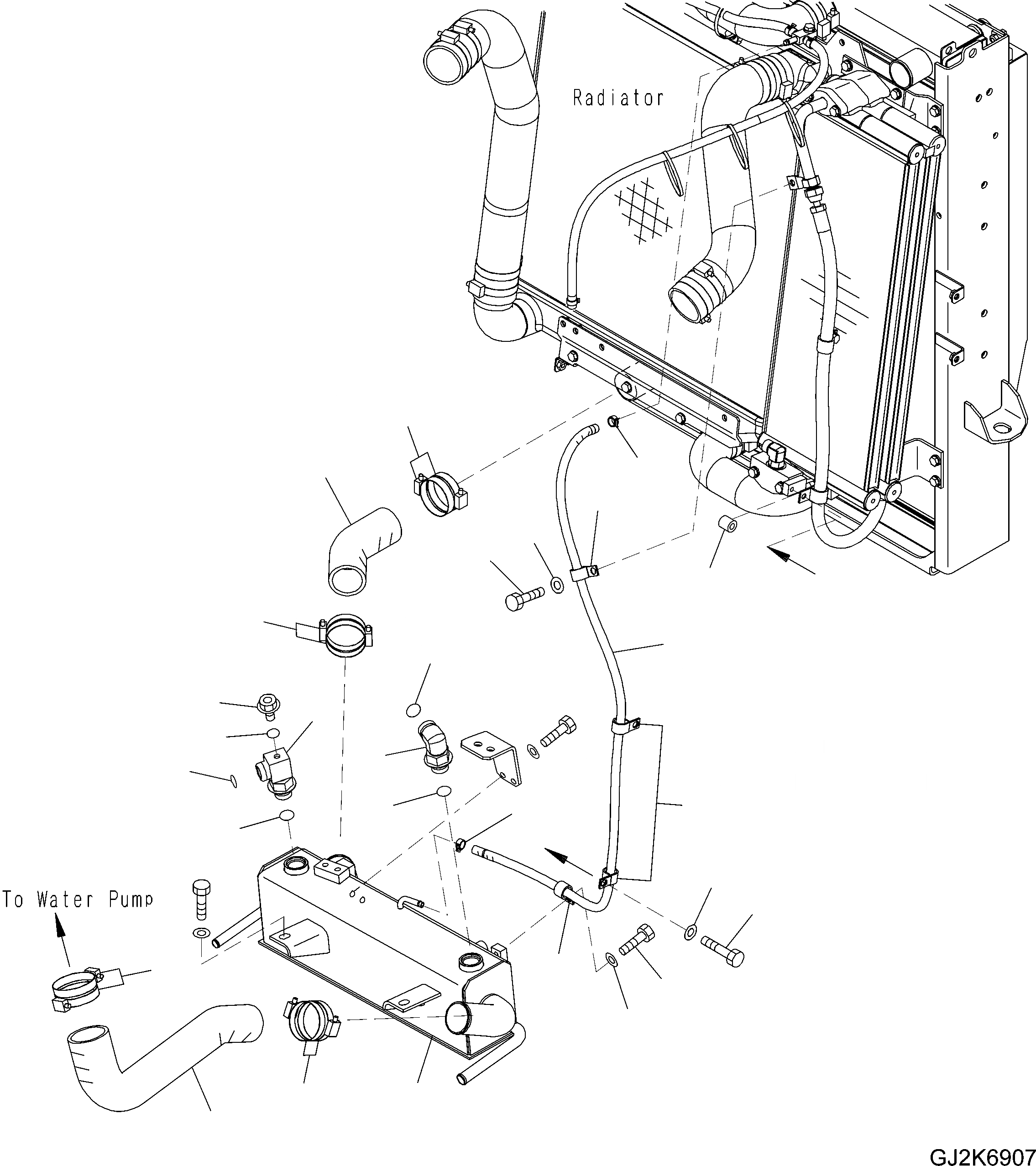 Radiator

To Water Pump

GJ2K6907