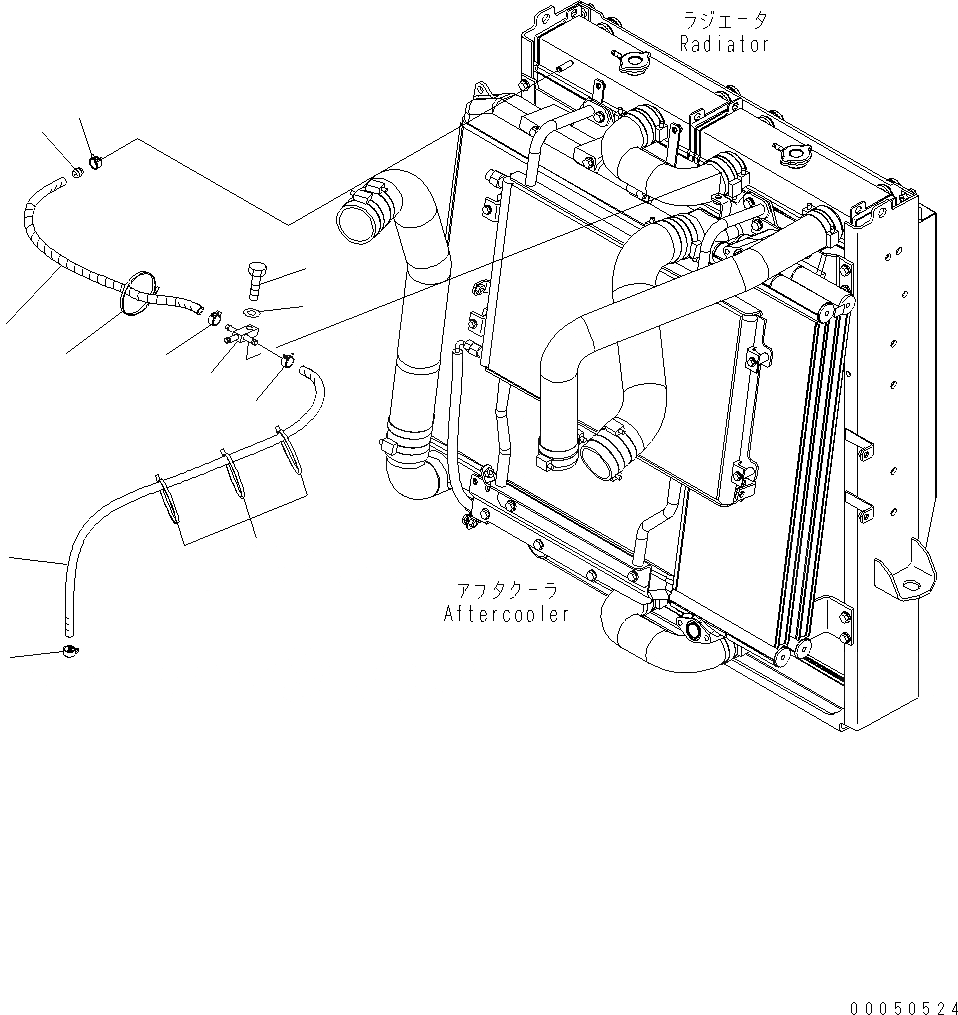 ラジエータ
Radiator

アフタクーラ
Aftercooler

00050524