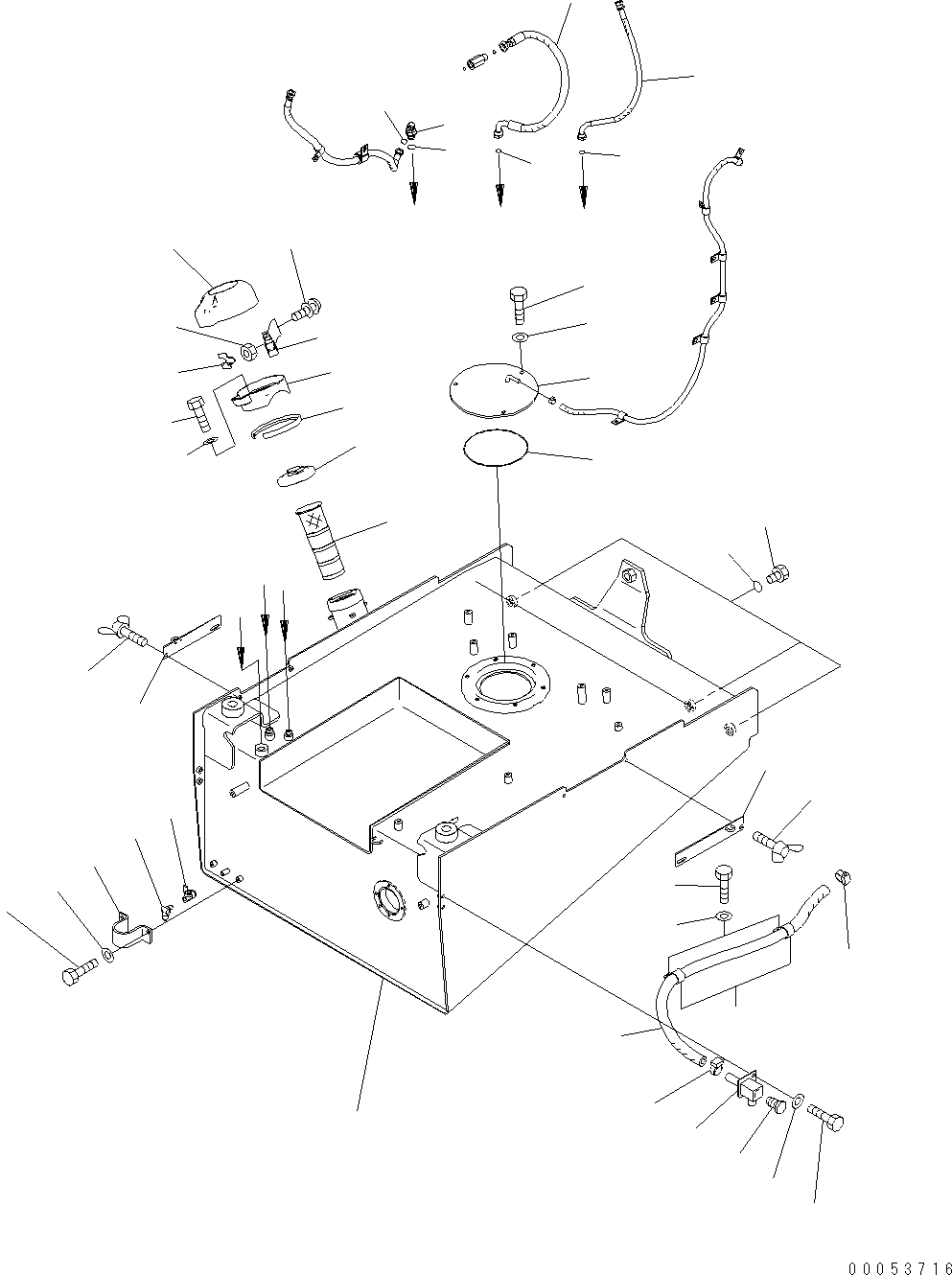 00053716