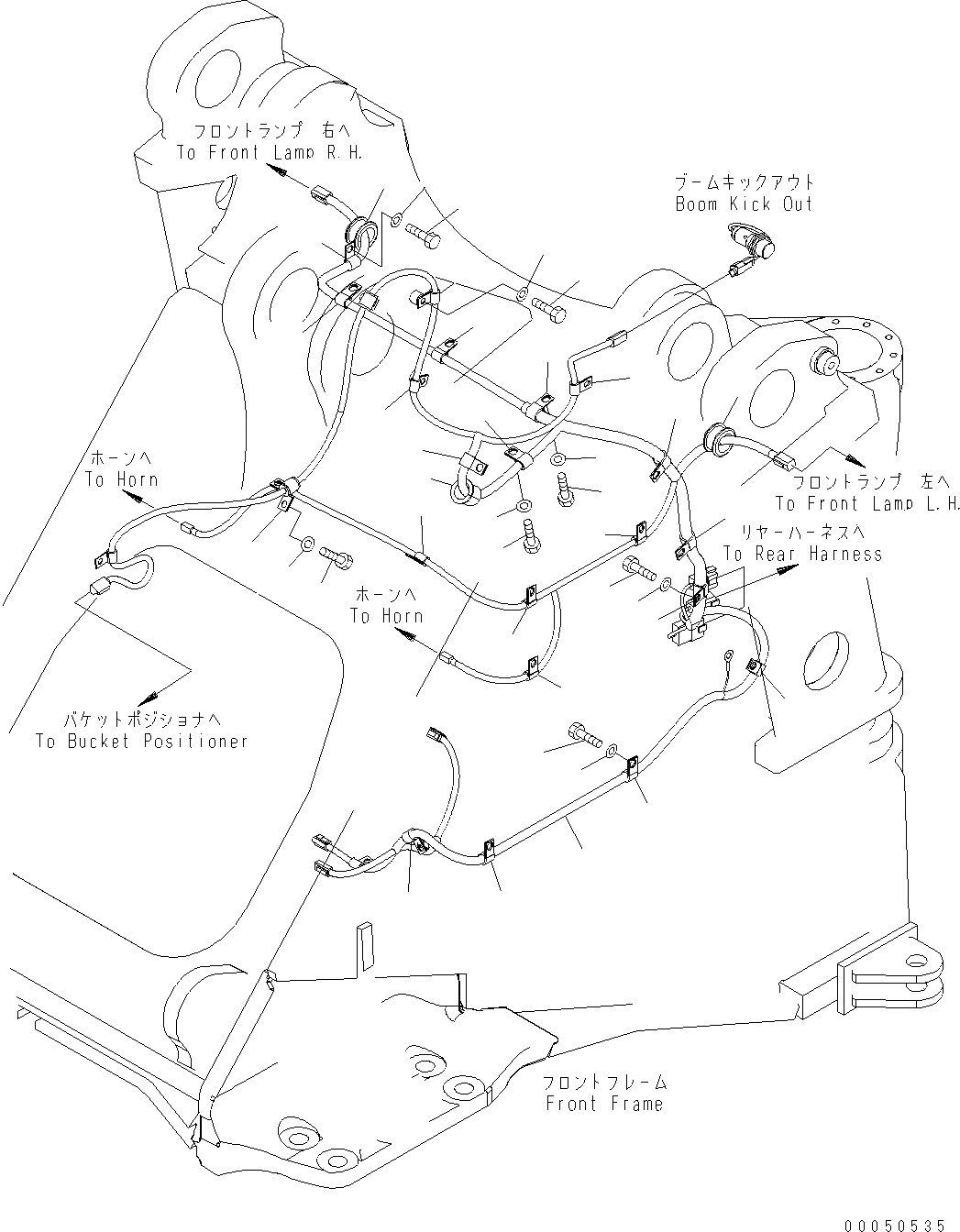 フロントランプ 右へ
To Front Lamp R.H.

ブームキックアウト
Boom Kick Out

ホーンへ
To Horn

フロントランプ 左へ
To Front Lamp L.H.

リヤーハーネスへ
To Rear Harness

ホーンへ
To Horn

バケットポジショナへ
To Bucket Positioner

フロントフレーム
Front Frame

00050535