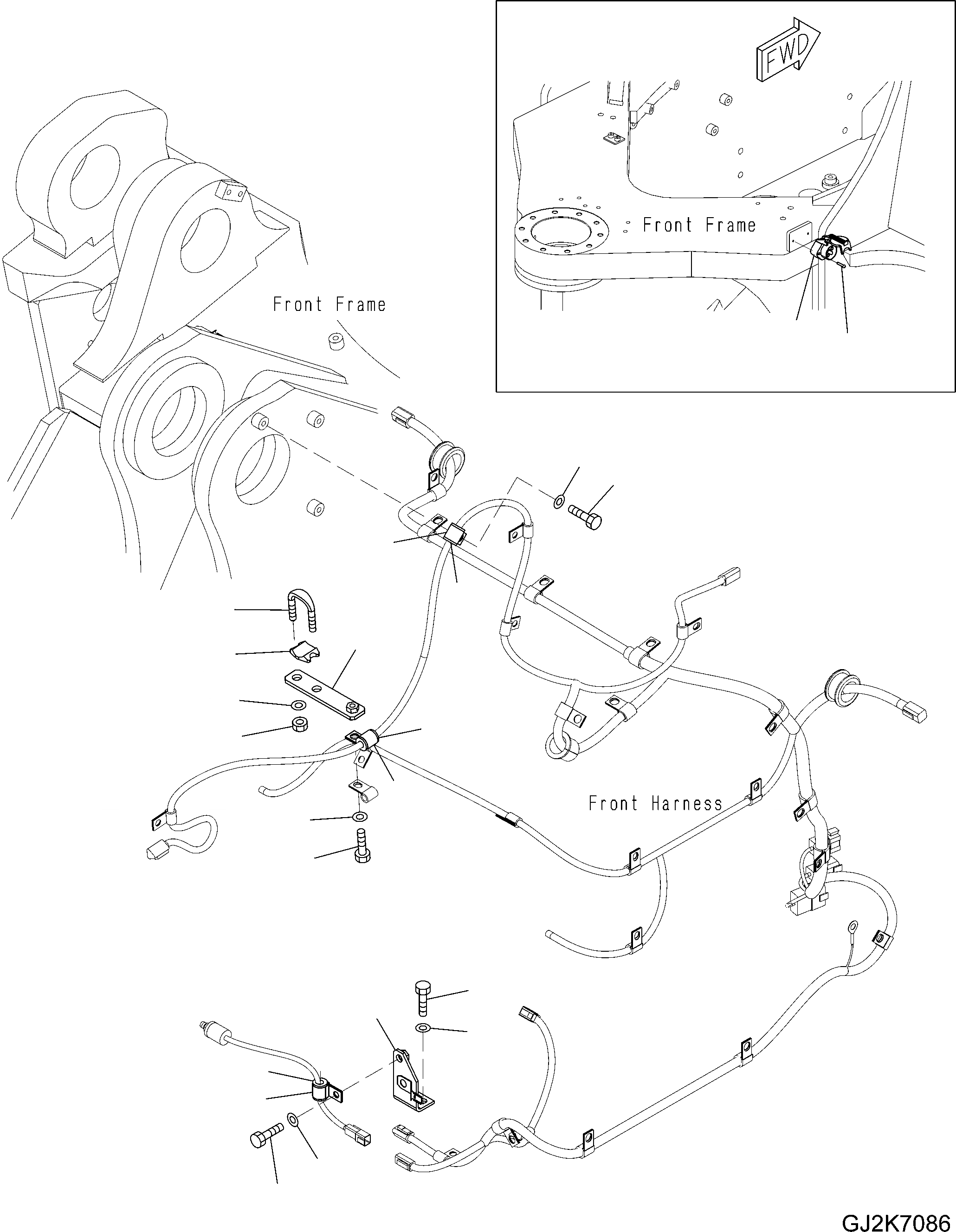 FWD

Front Frame

Front Frame

Front Harness

GJ2K7086