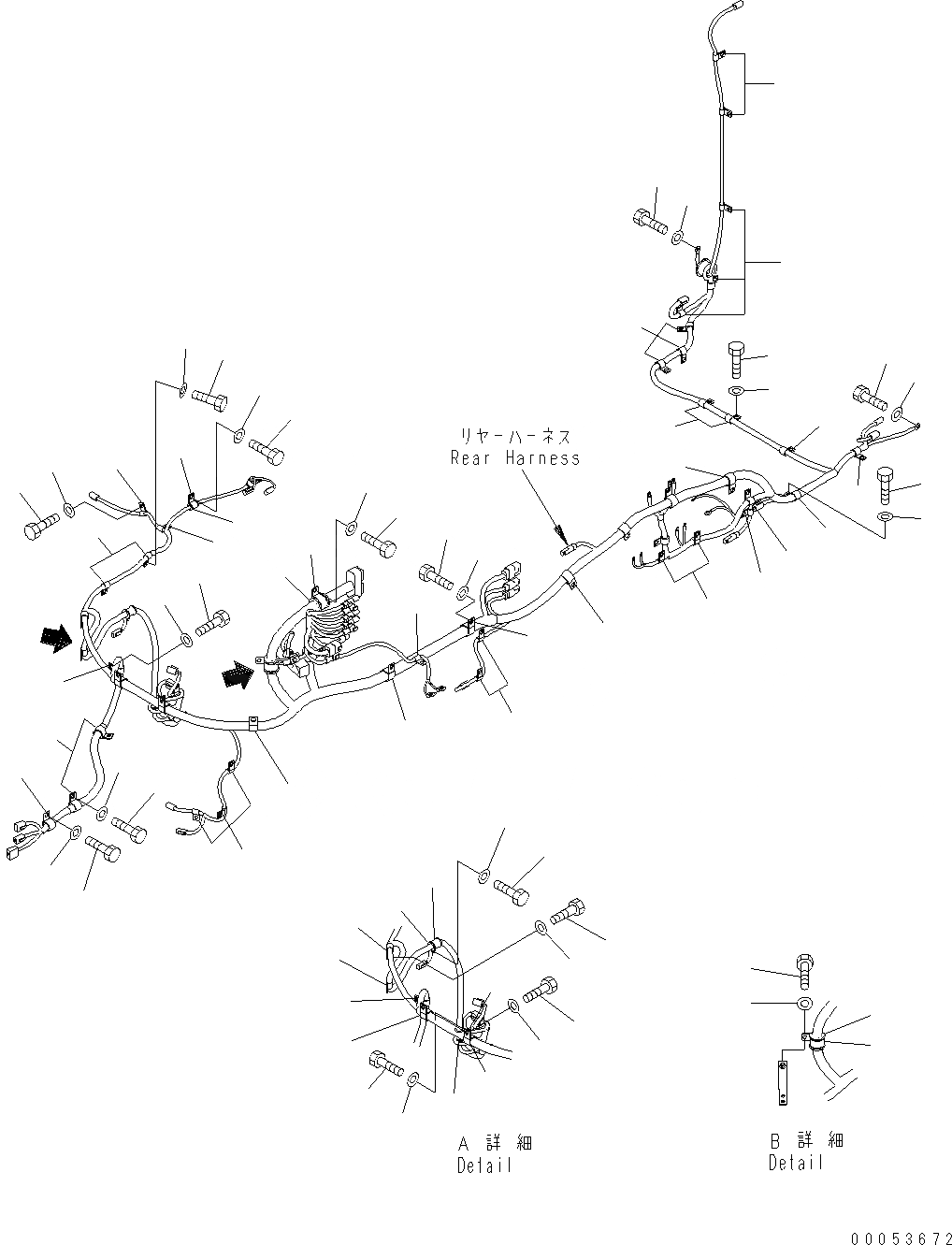 リヤーハーネス
Rear Harness

A 詳 細
Detail

B 詳 細
Detail

00053672