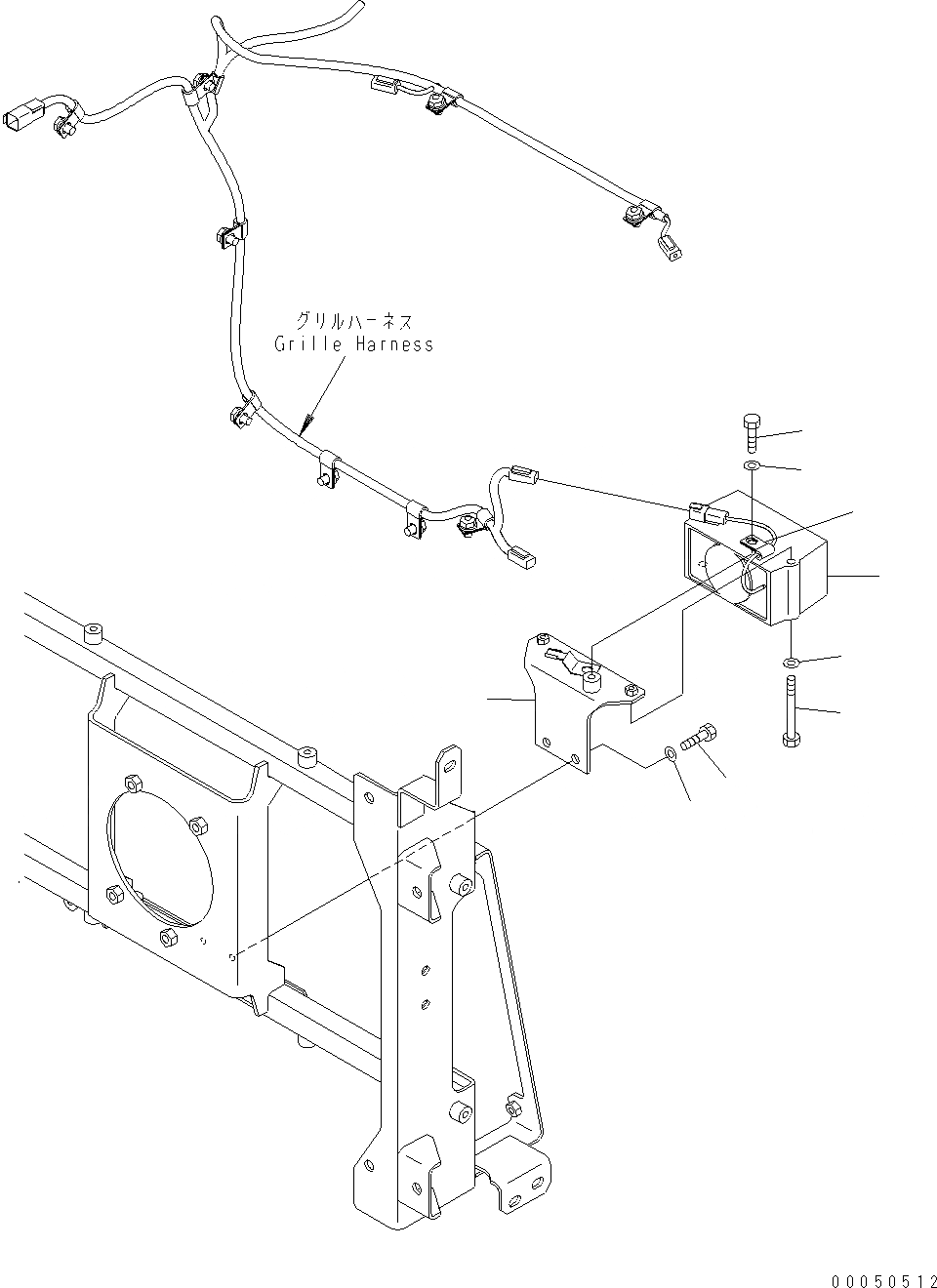 グリルハーネス
Grille Harness

00050512