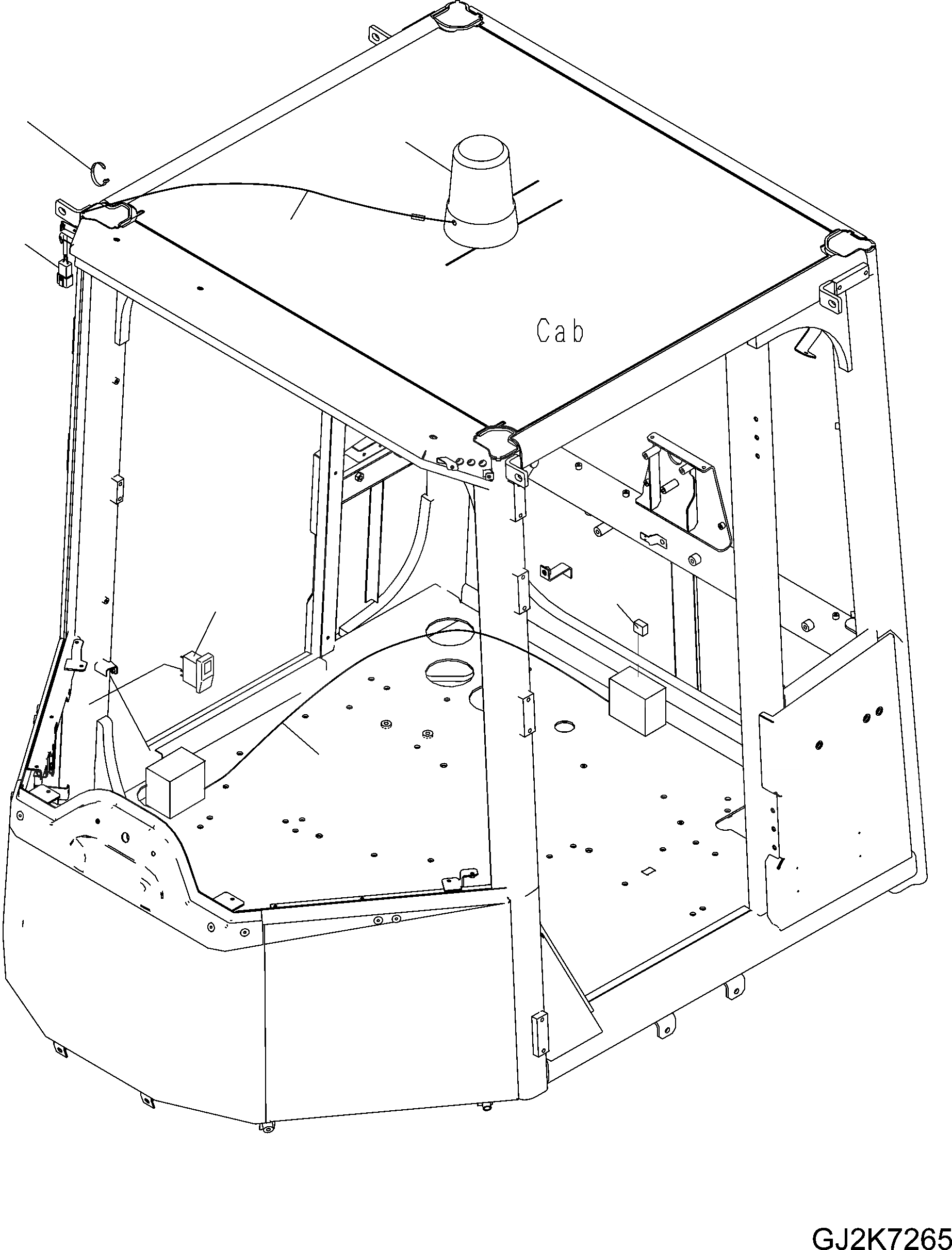 Cab

GJ2K7265