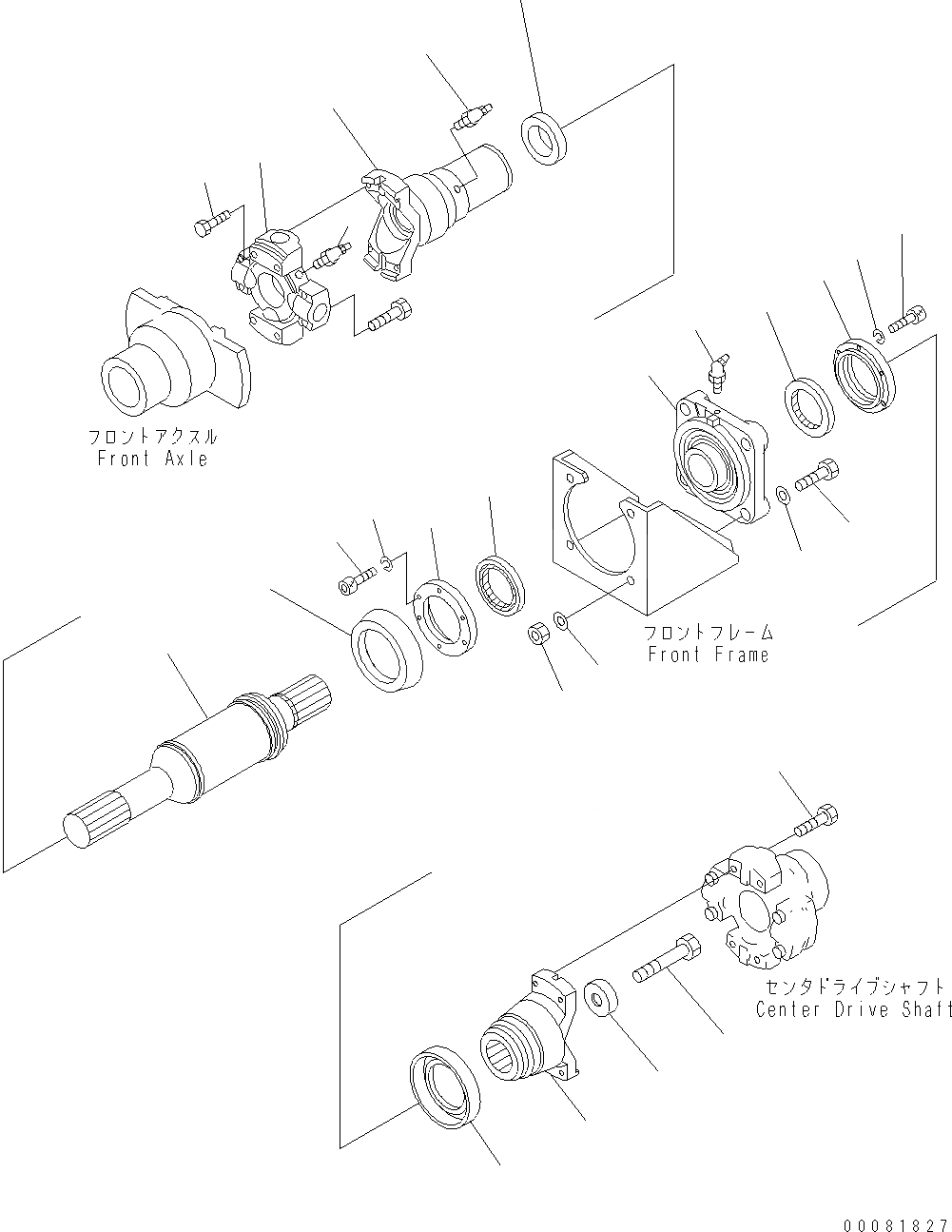 フロントアクスル
Front Axle

フロントフレーム
Front Frame

センタドライブシャフト
Center Drive Shaft

00081827