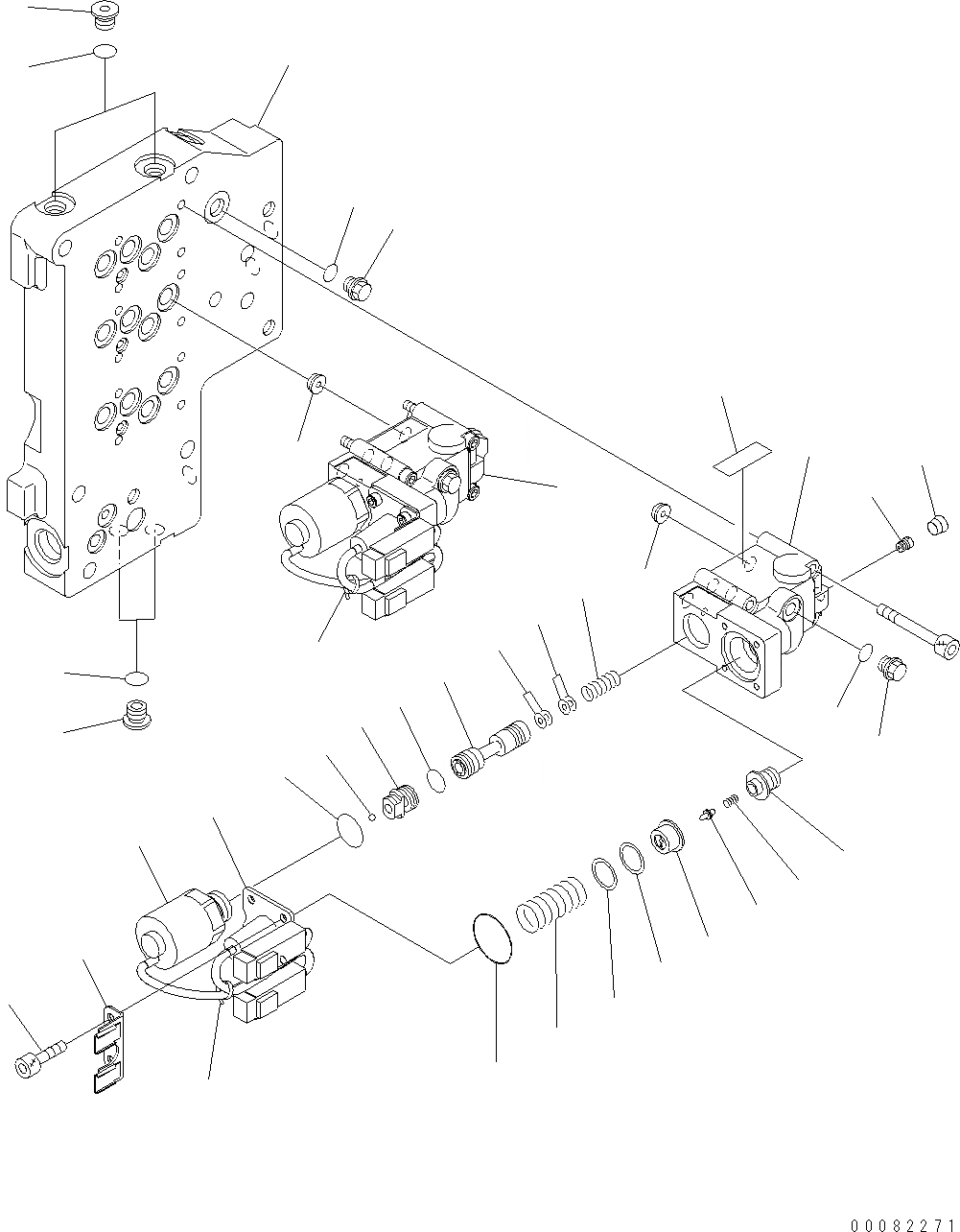 00082271