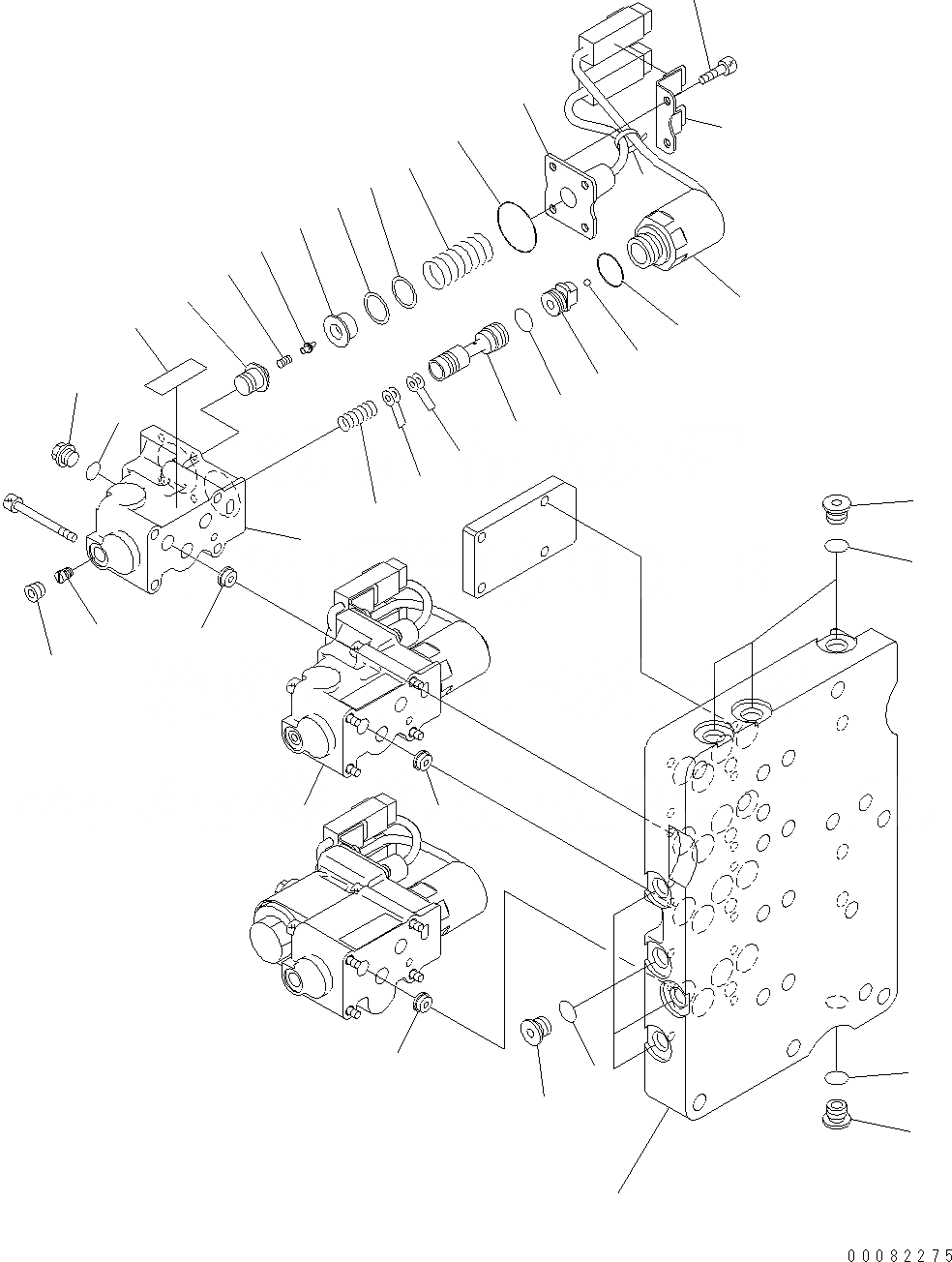 00082275