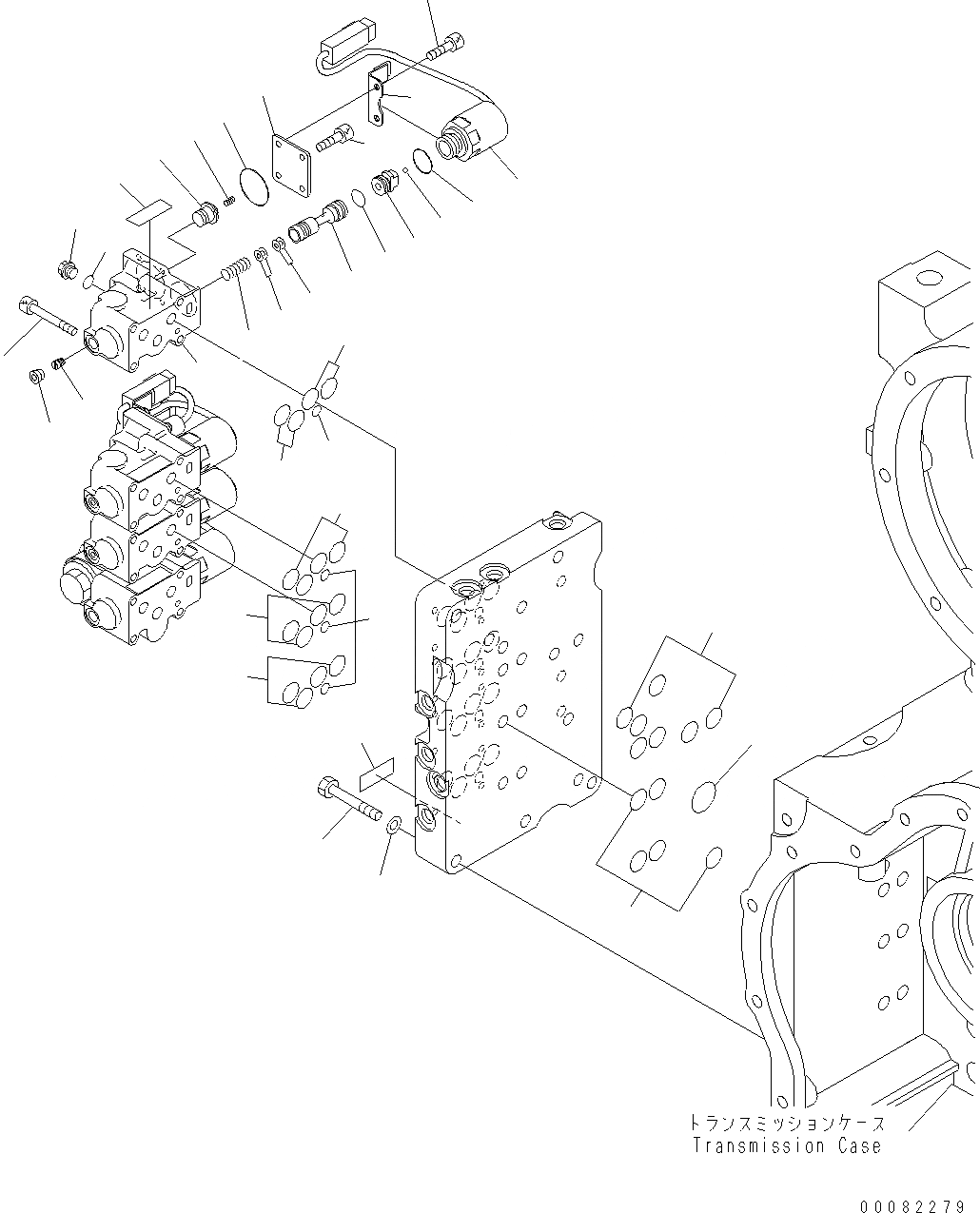 トランスミッションケース
Transmission Case

00082279