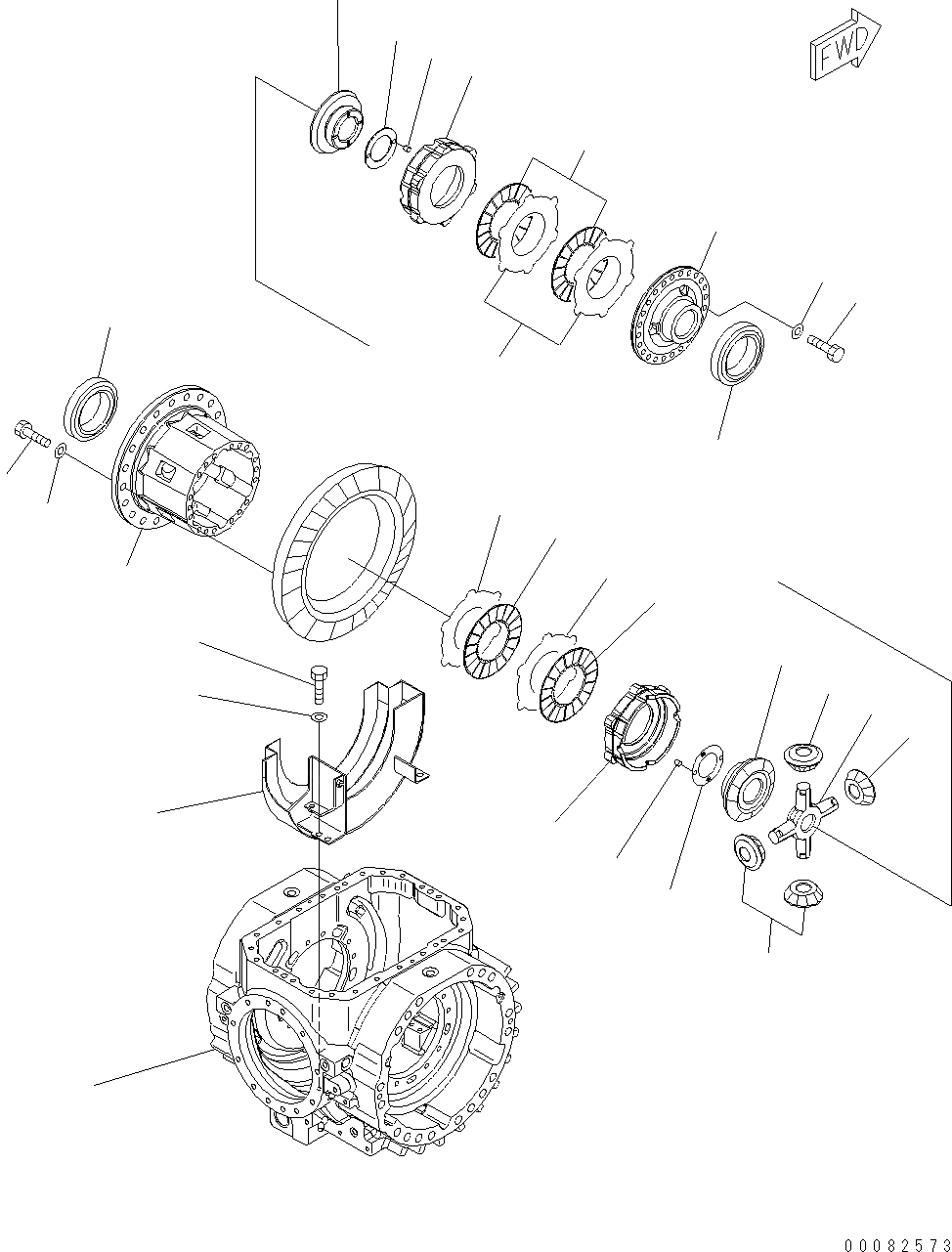 FWD

00082573