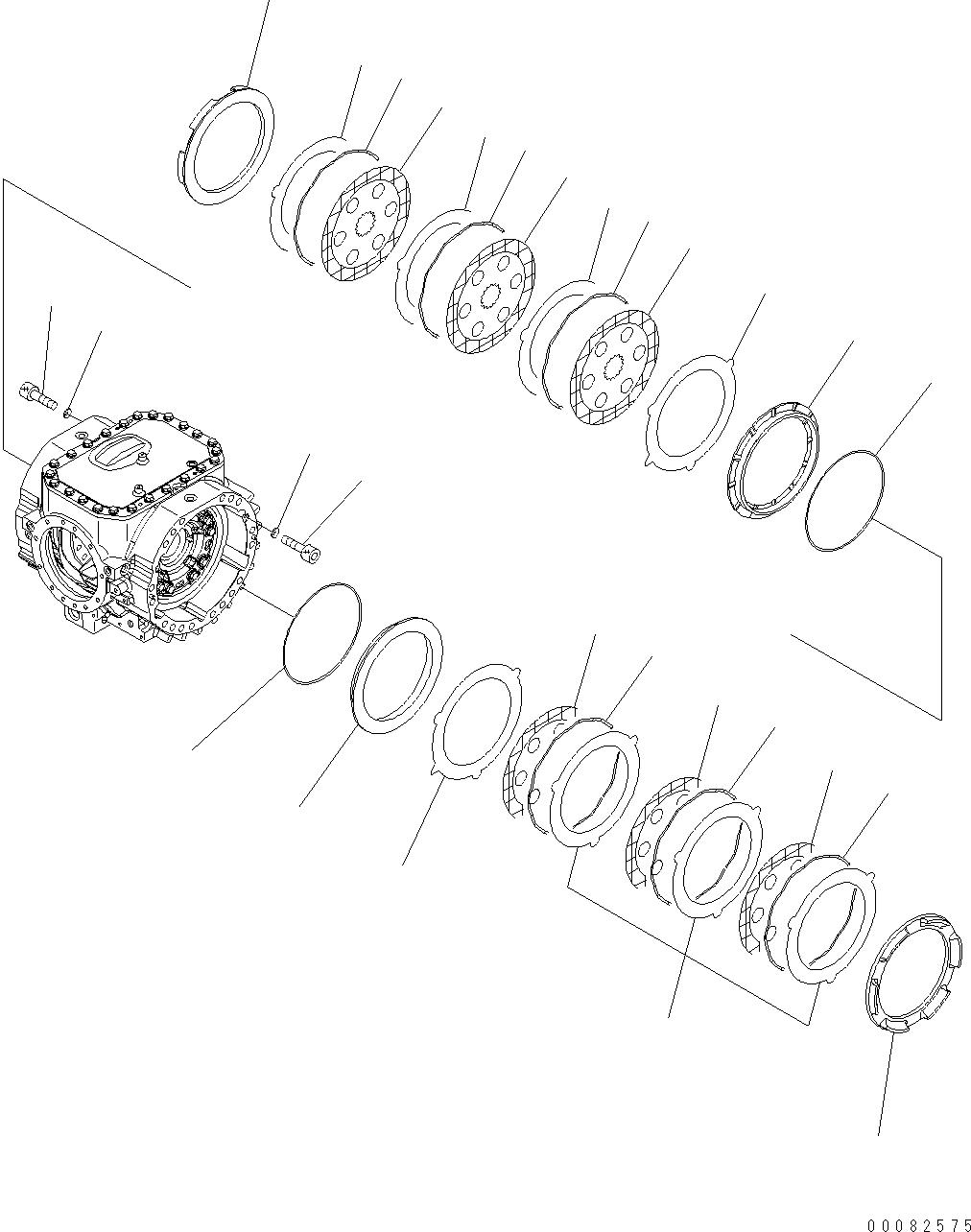 00082575