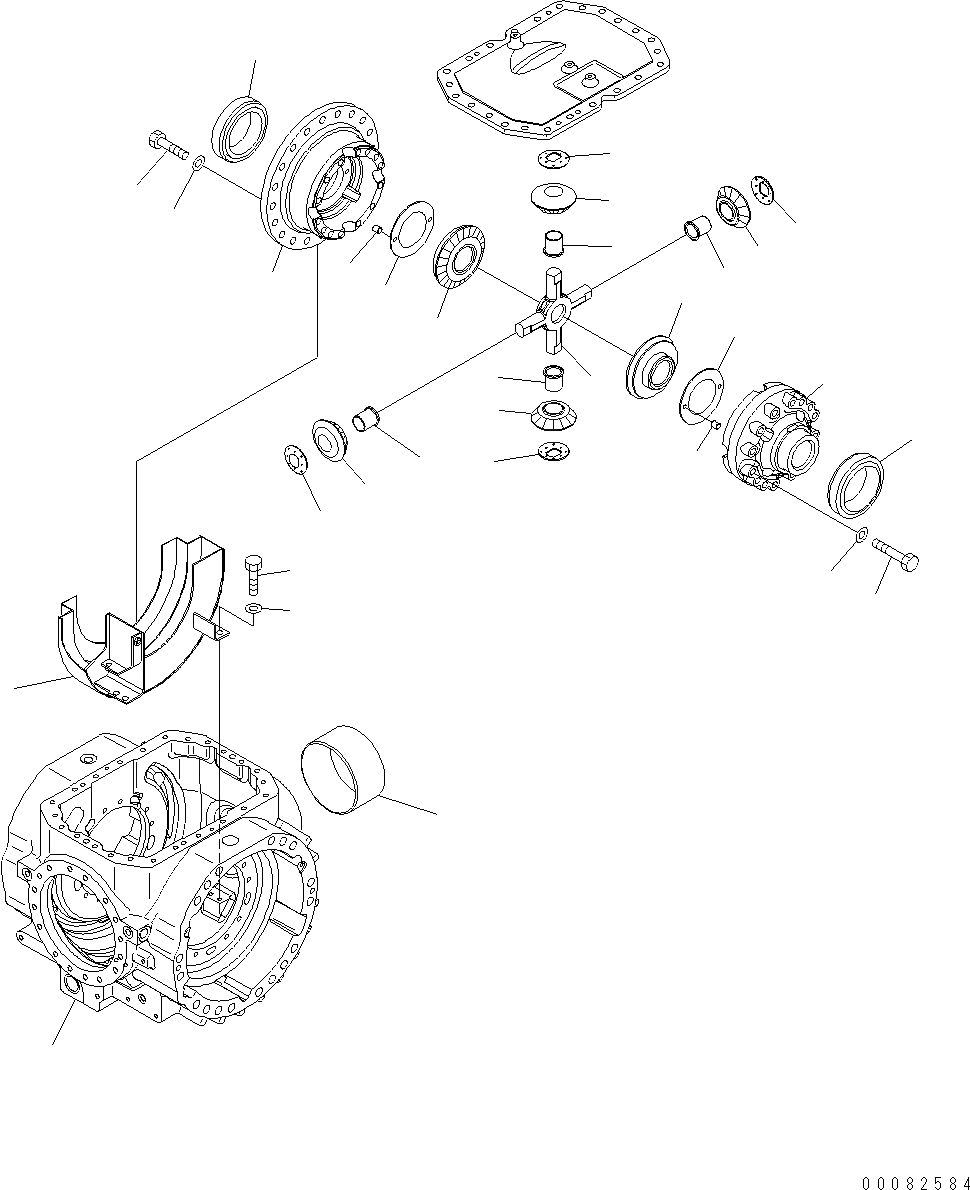 00082584