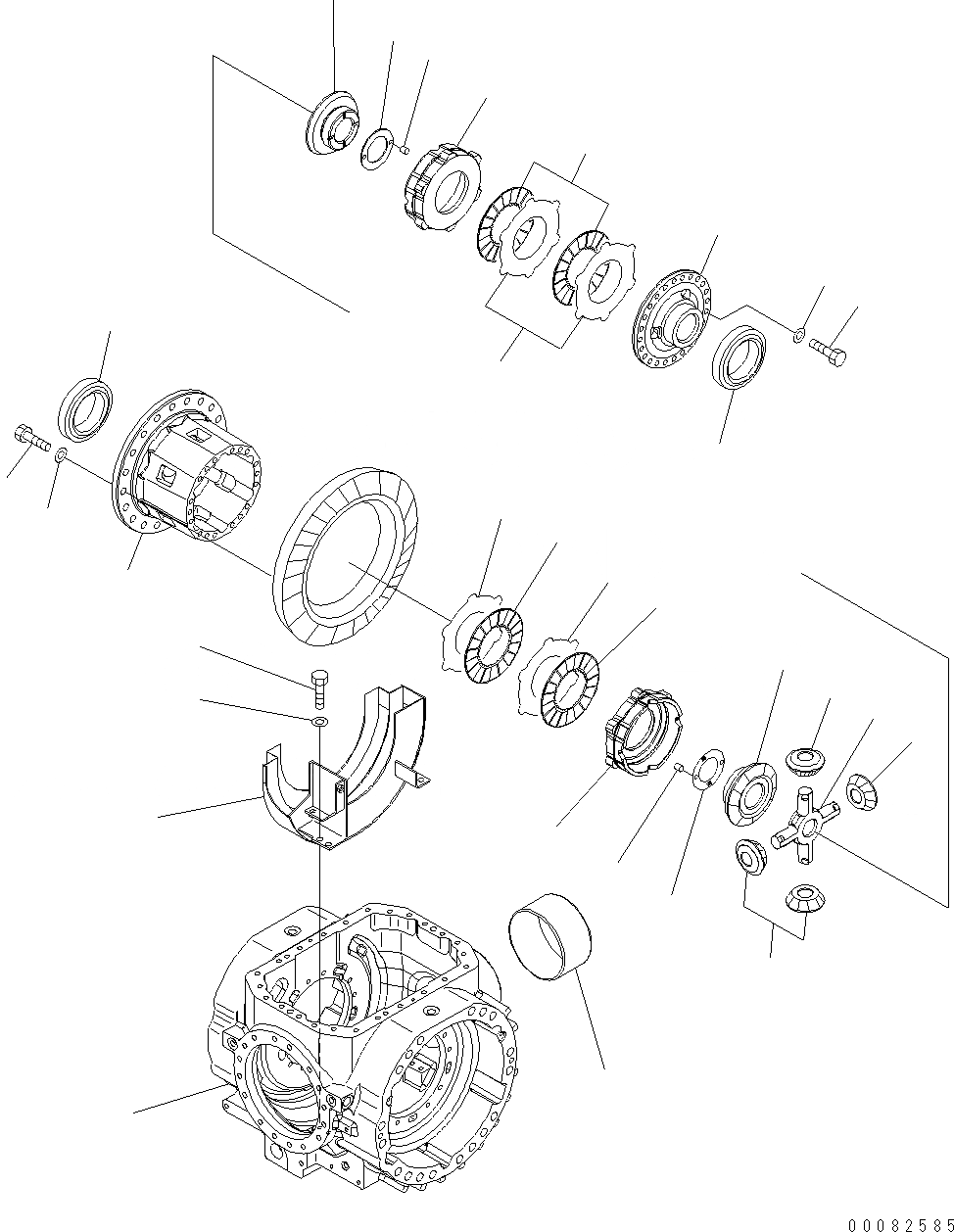 00082585