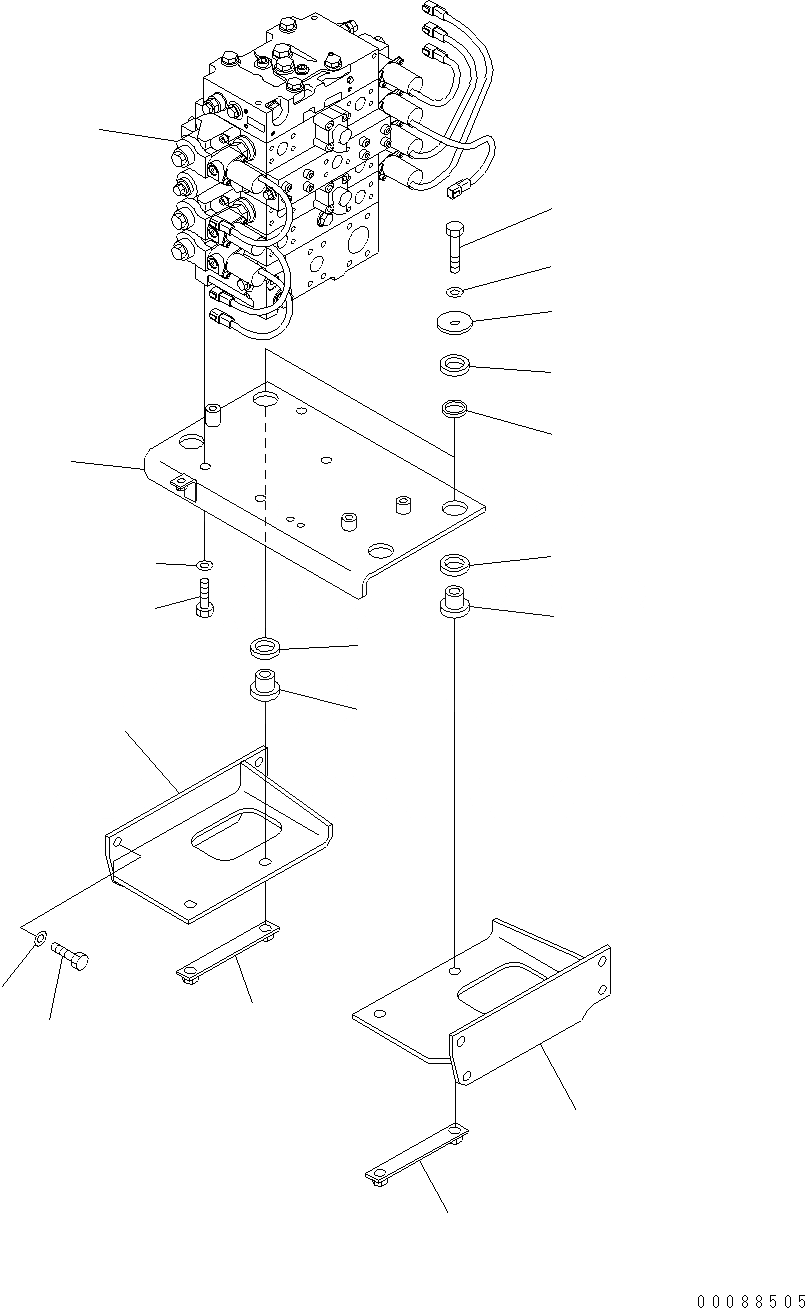 00088505