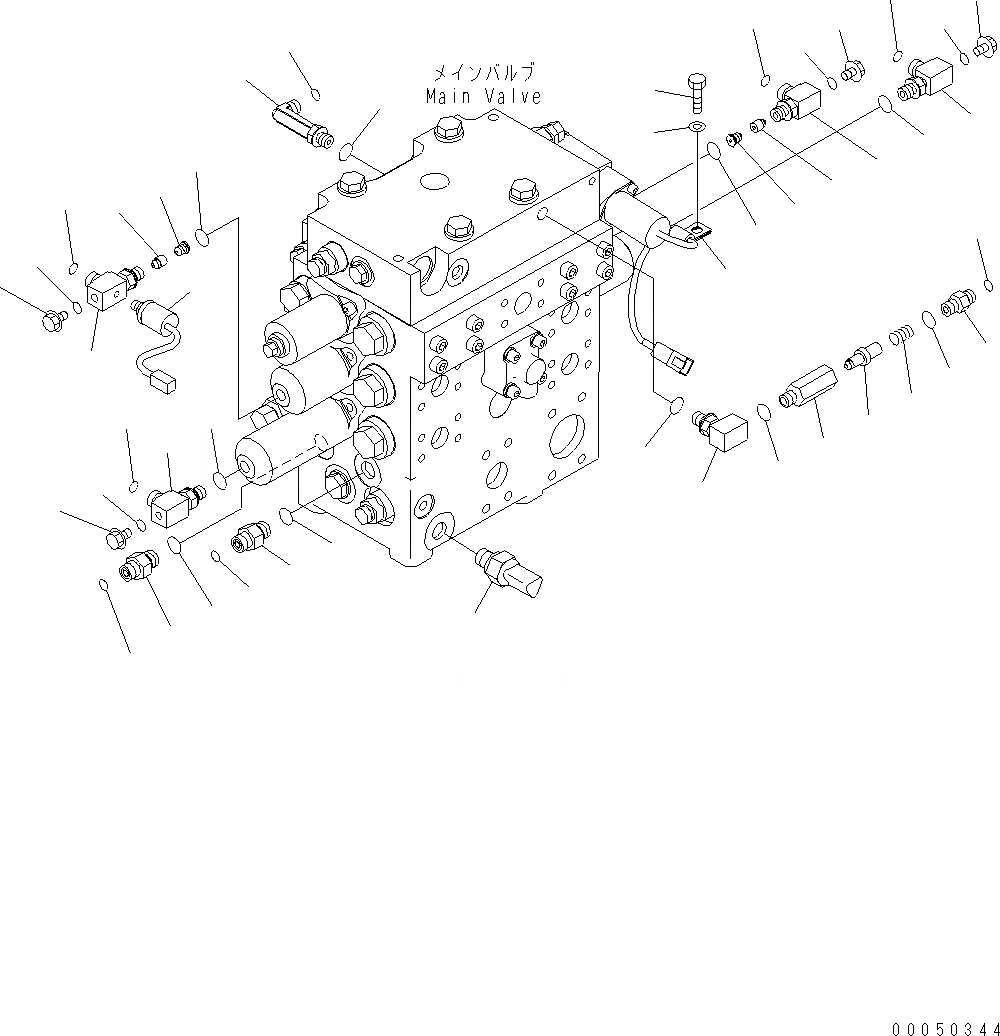 メインバルブ
Main Valve

00050344