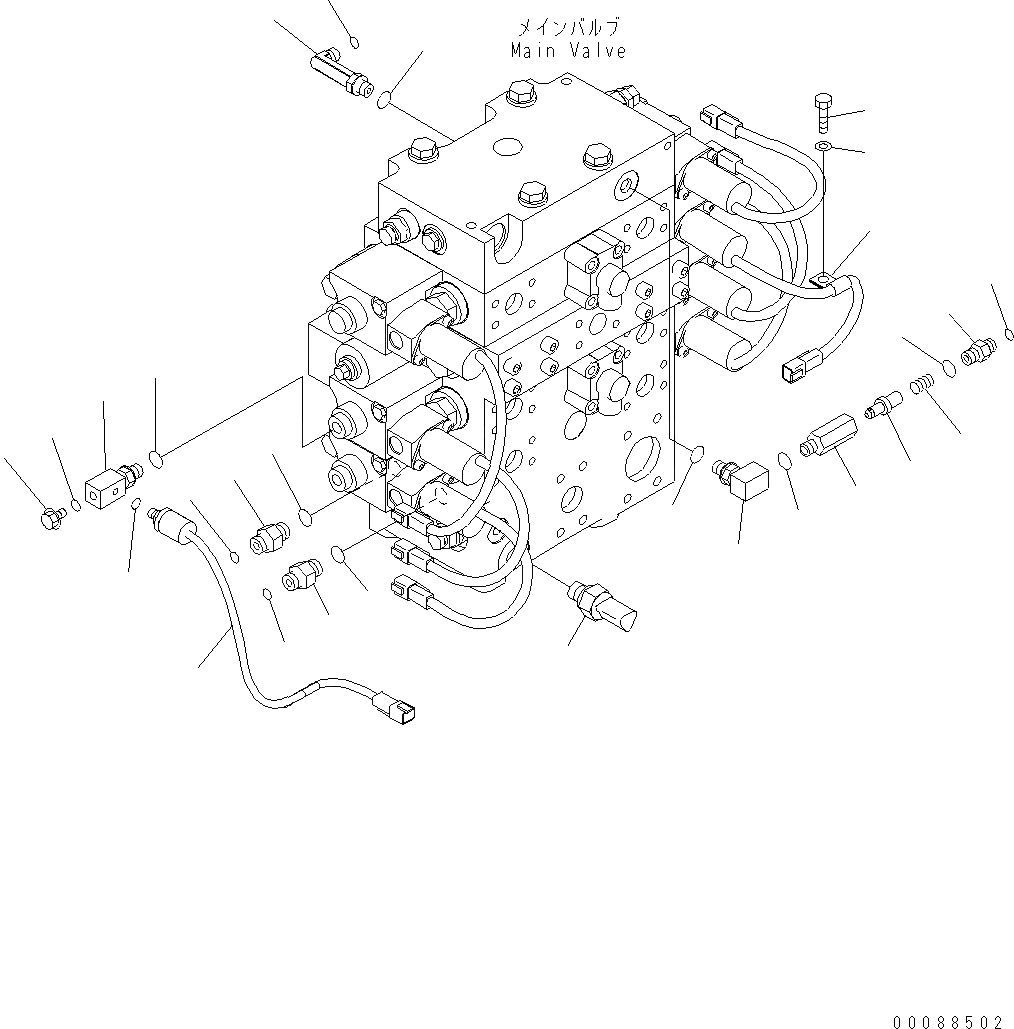 メインバルブ
Main Valve

00088502