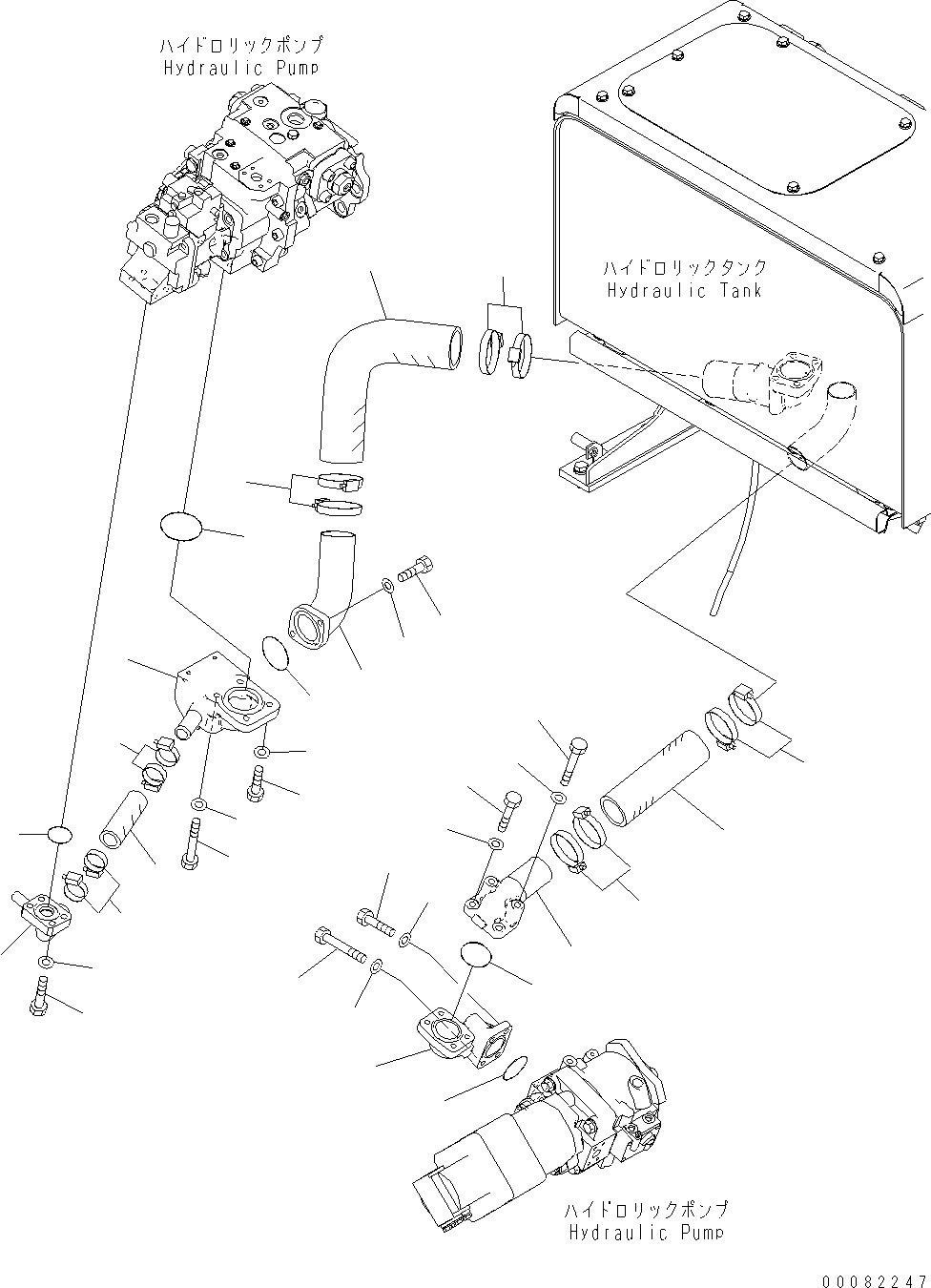 ハイドロリックポンプ
Hydraulic Pump

ハイドロリックタンク
Hydraulic Tank

ハイドロリックポンプ
Hydraulic Pump

00082247