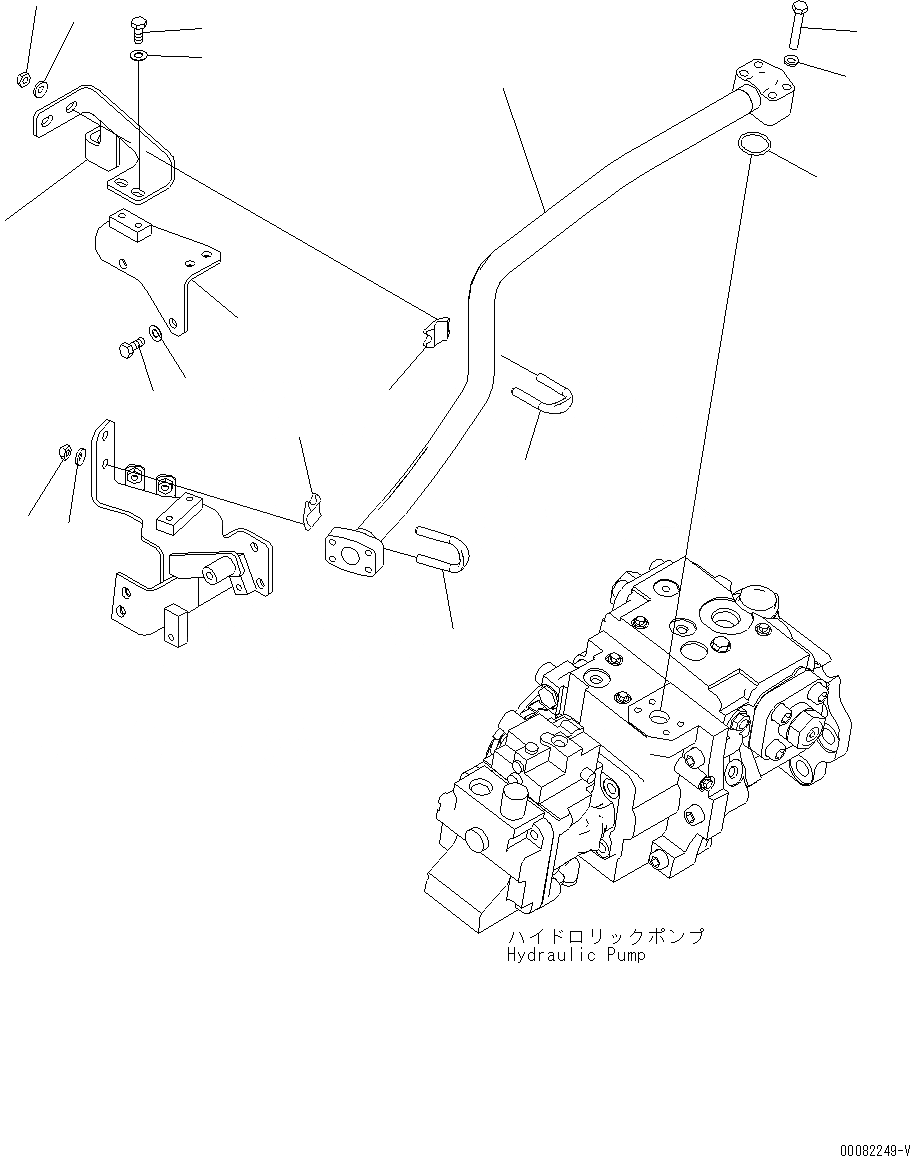 ハイドロリックポンプ
Hydraulic Pump

00082249-V