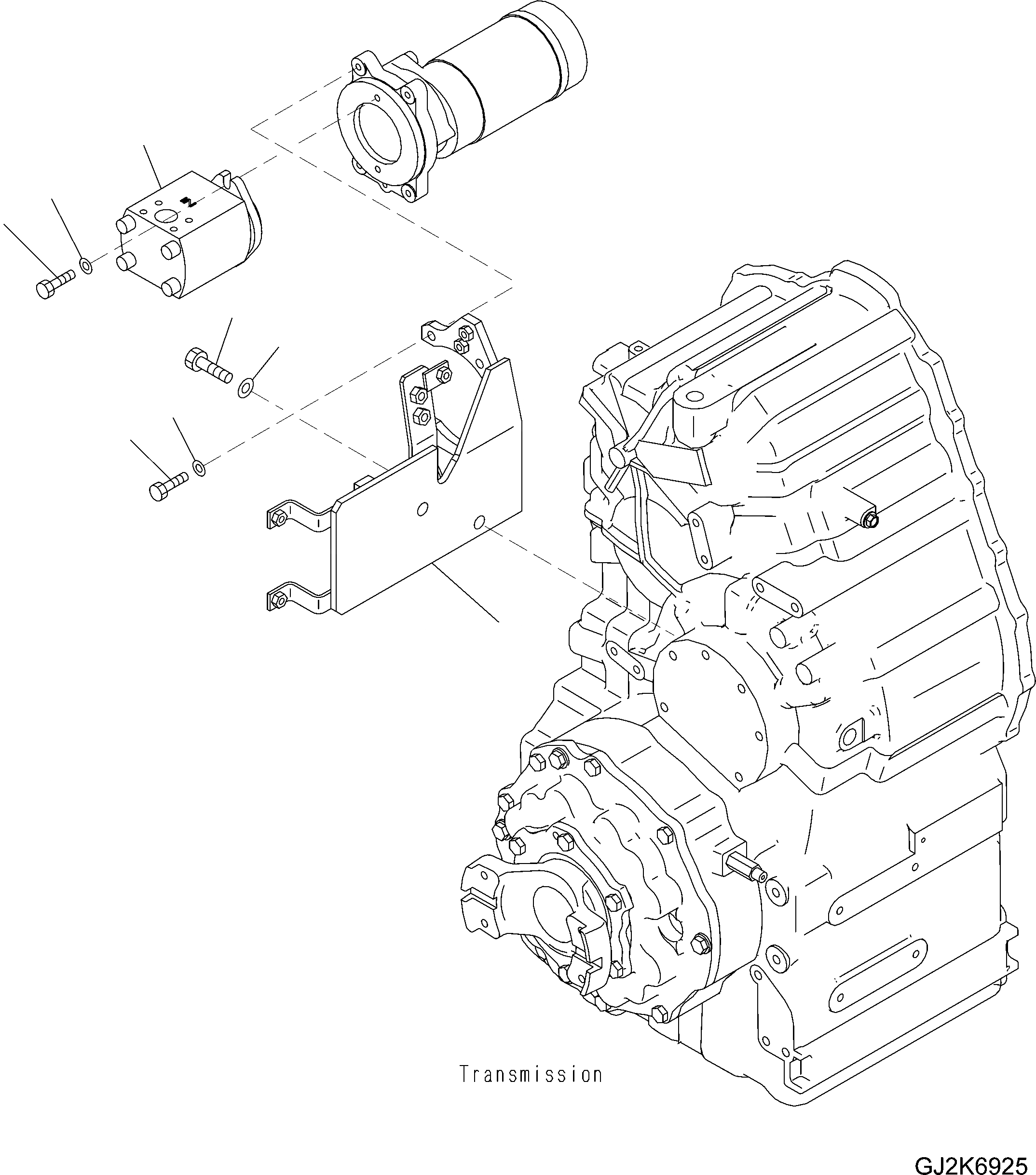 Transmission

GJ2K6925