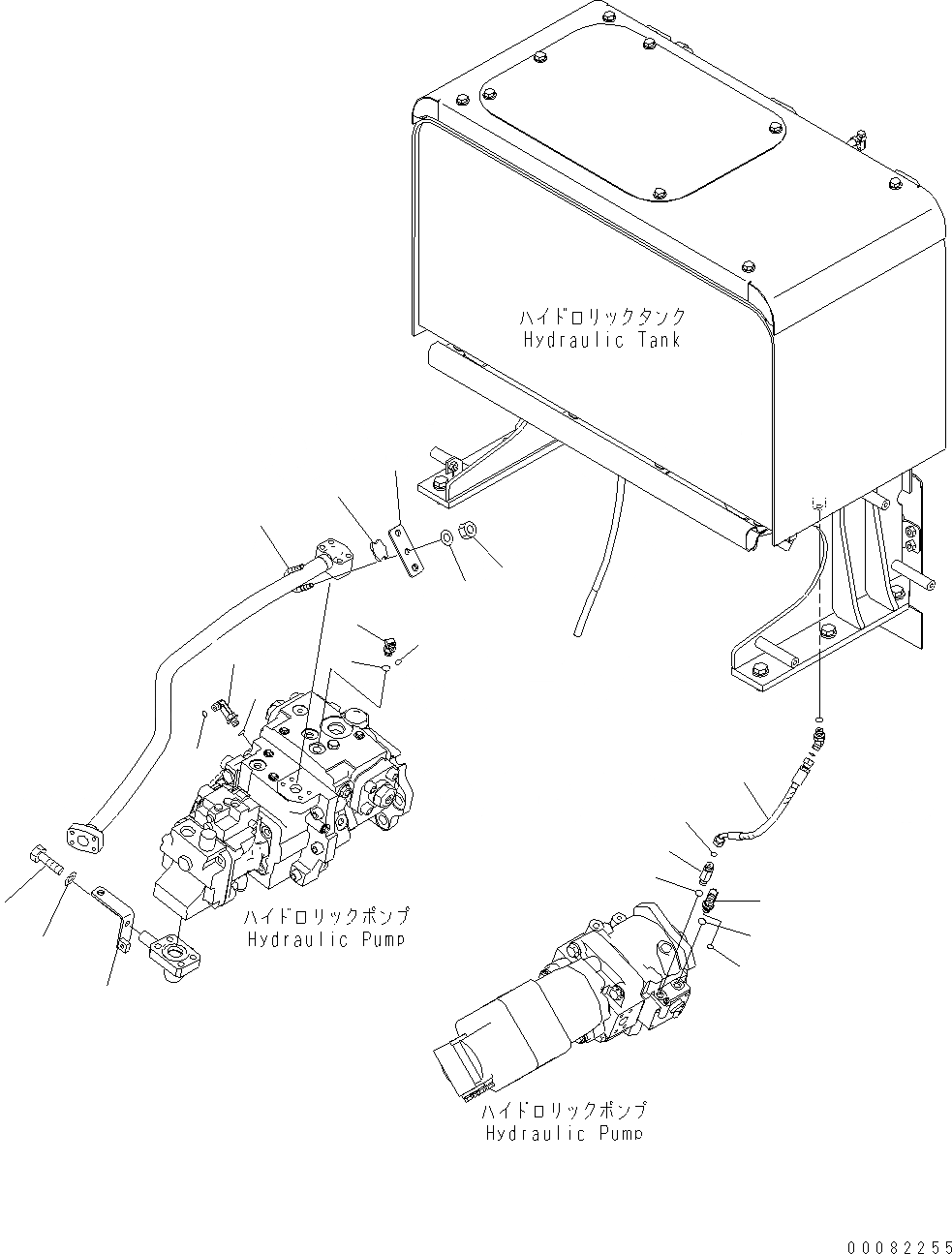 ハイドロリックタンク
Hydraulic Tank

ハイドロリックポンプ
Hydraulic Pump

ハイドロリックポンプ
Hydraulic Pump

00082255